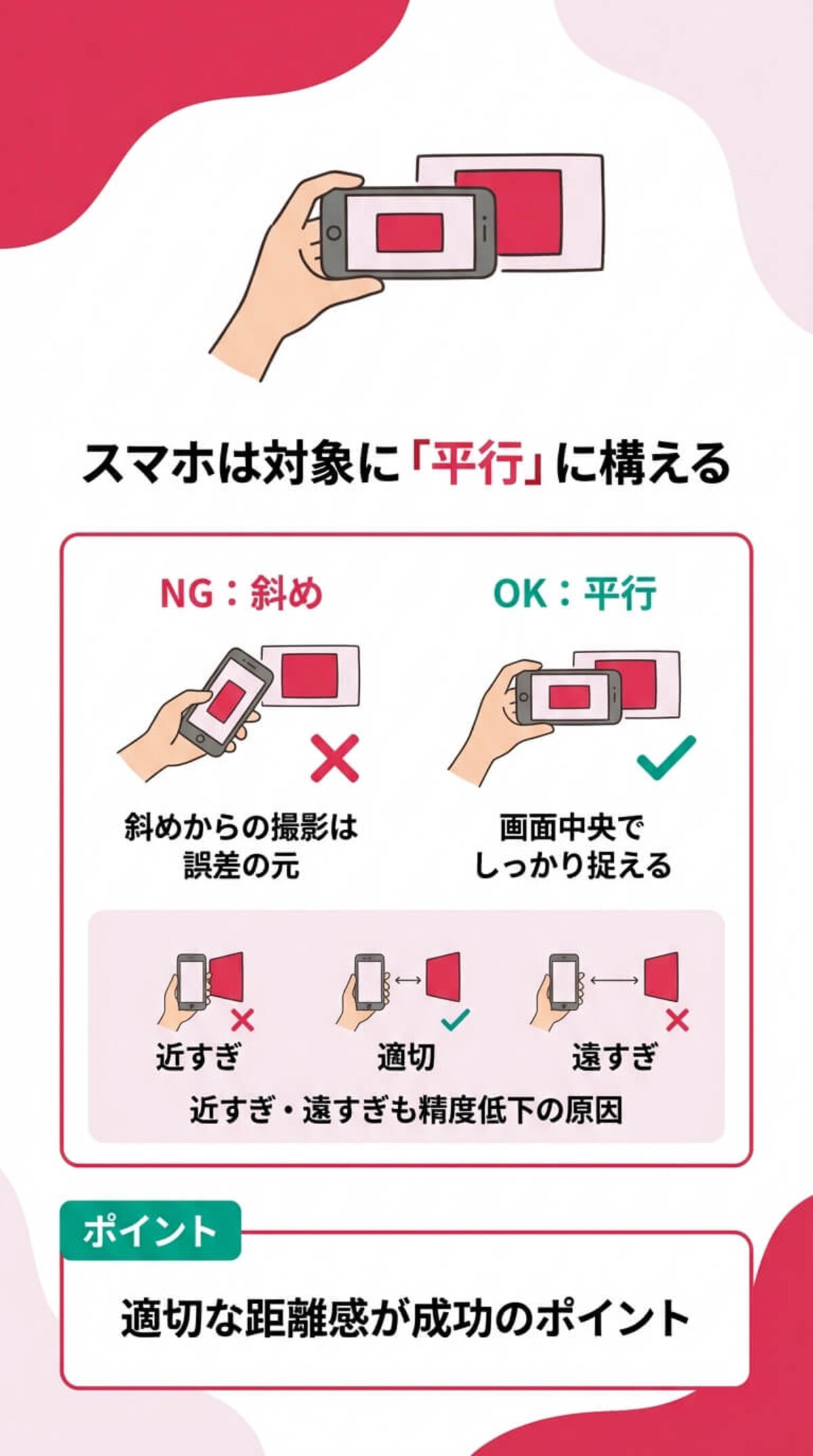 スマホは対象に「平行」に構える

NG：斜め

斜めからの撮影は誤差の元

OK：平行

画面中央でしっかり捉える

近すぎ

適切

遠すぎ

近すぎ・遠すぎも精度低下の原因

ポイント

適切な距離感が成功のポイント