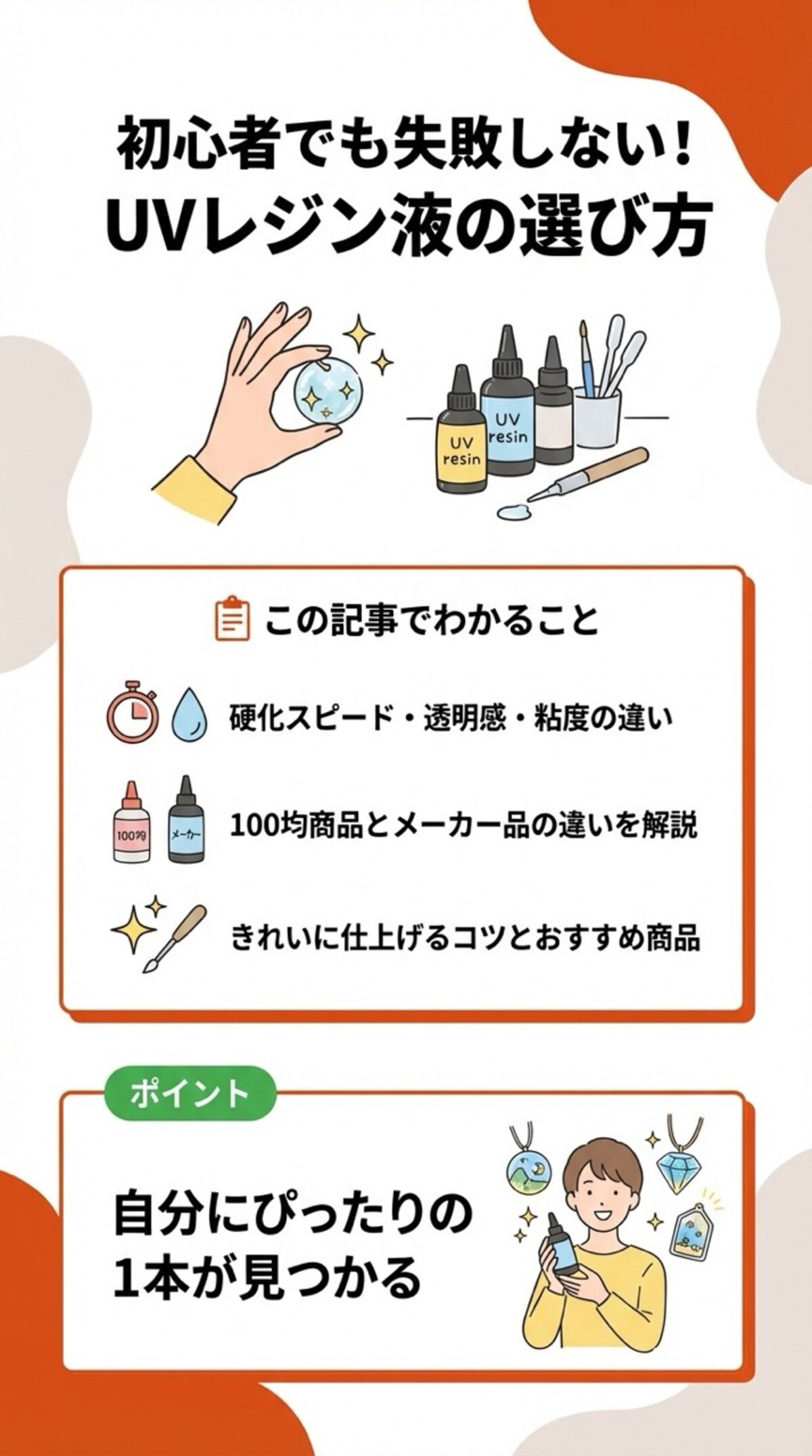 初心者でも失敗しない！
UVレジン液の選び方

UV resin

UV resin

この記事でわかること

硬化スピード・透明感・粘度の違い

100均

メーカー

100均商品とメーカー品の違いを解説

きれいに仕上げるコツとおすすめ商品

ポイント

自分にぴったりの
1本が見つかる