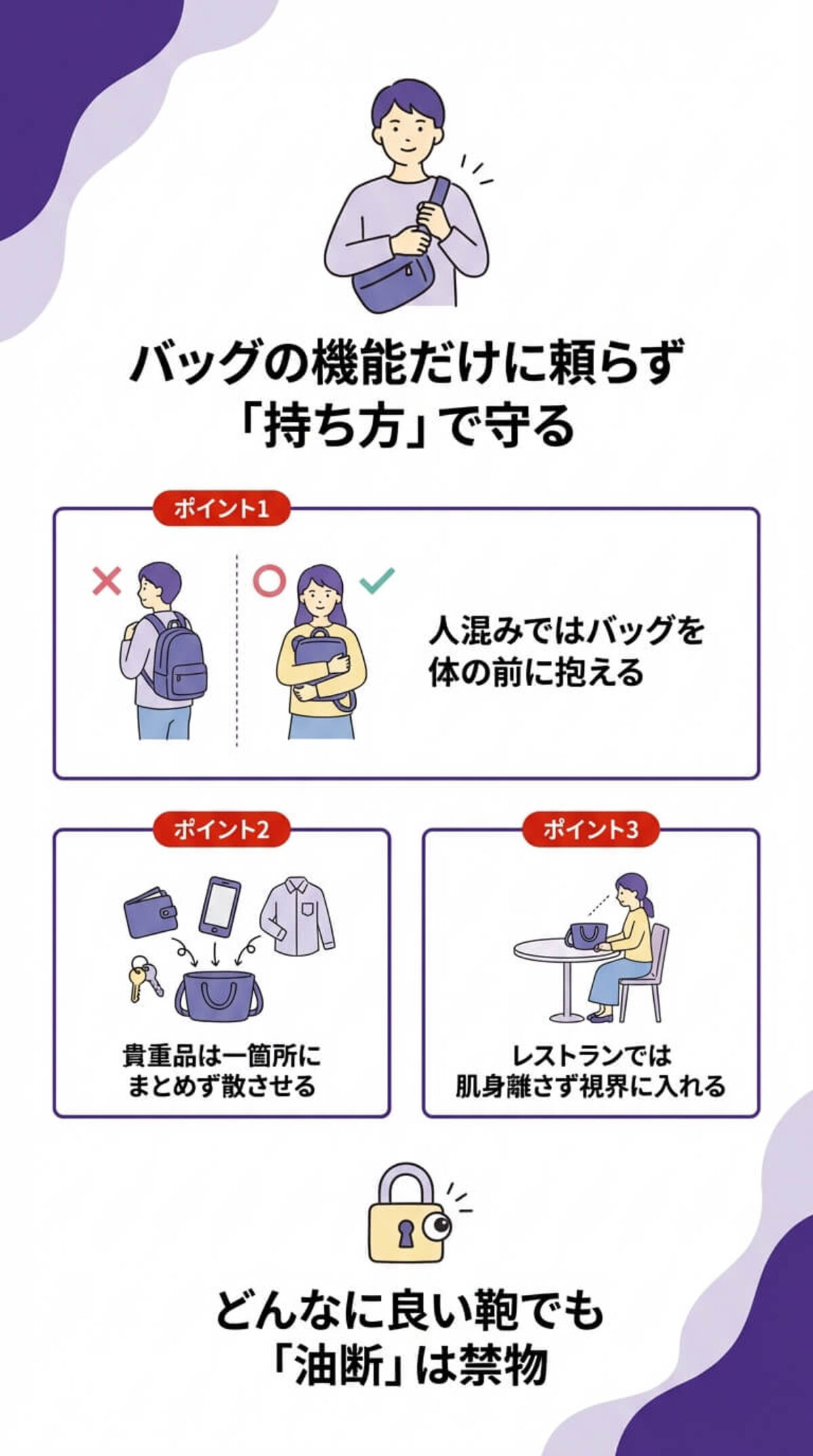 バッグの機能だけに頼らず
「持ち方」で守る

ポイント1

人混みではバッグを
体の前に抱える

ポイント2

貴重品は一箇所に
まとめず散させる

ポイント3

レストランでは
肌身離さず視界に入れる

どんなに良い鞄でも
「油断」は禁物