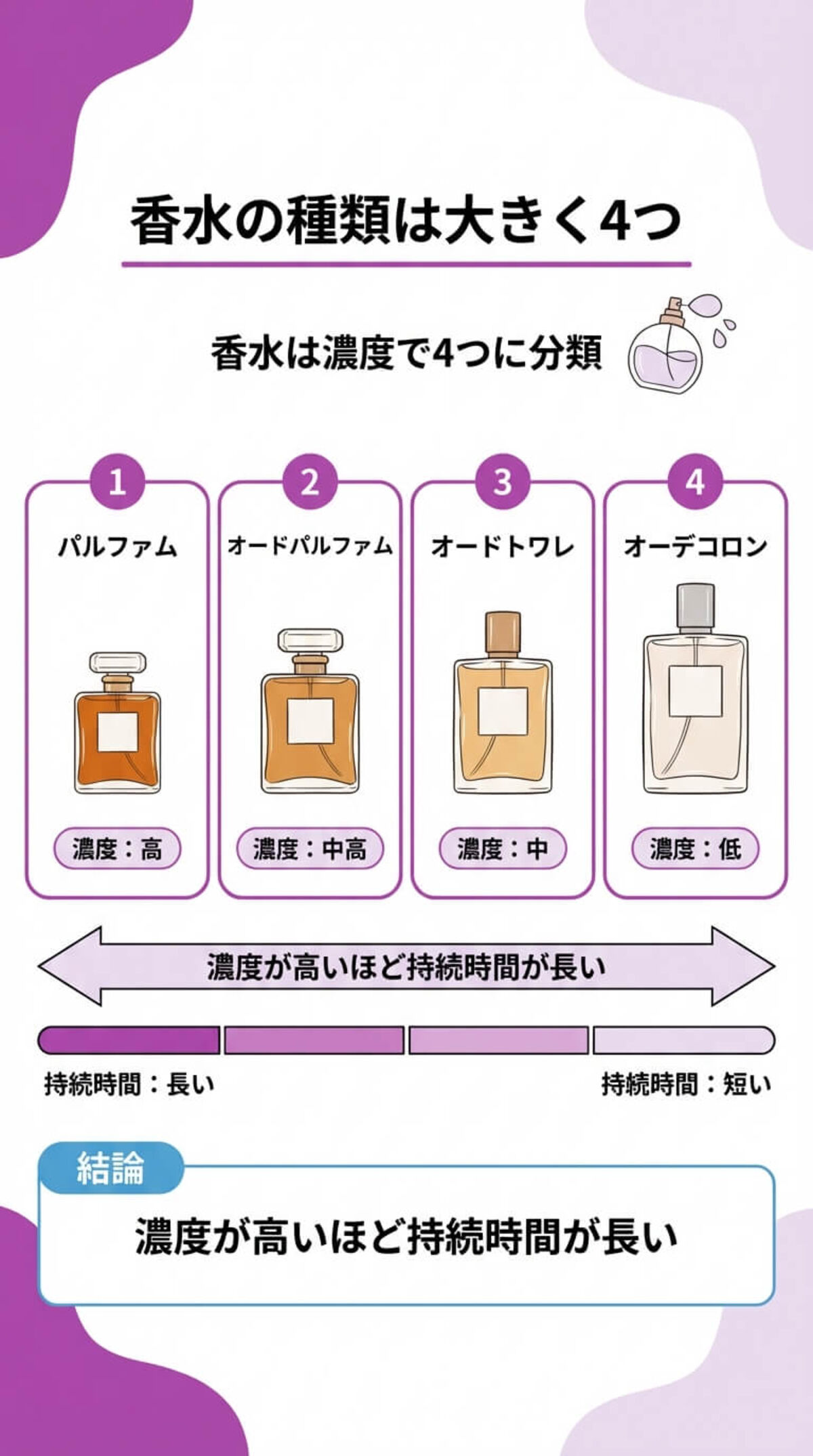 香水の種類は大きく4つ

香水は濃度で4つに分類

1
パルファム
濃度：高

2
オードパルファム
濃度：中高

3
オードトワレ
濃度：中

4
オーデコロン
濃度：低

濃度が高いほど持続時間が長い

持続時間：長い

持続時間：短い

結論

濃度が高いほど持続時間が長い