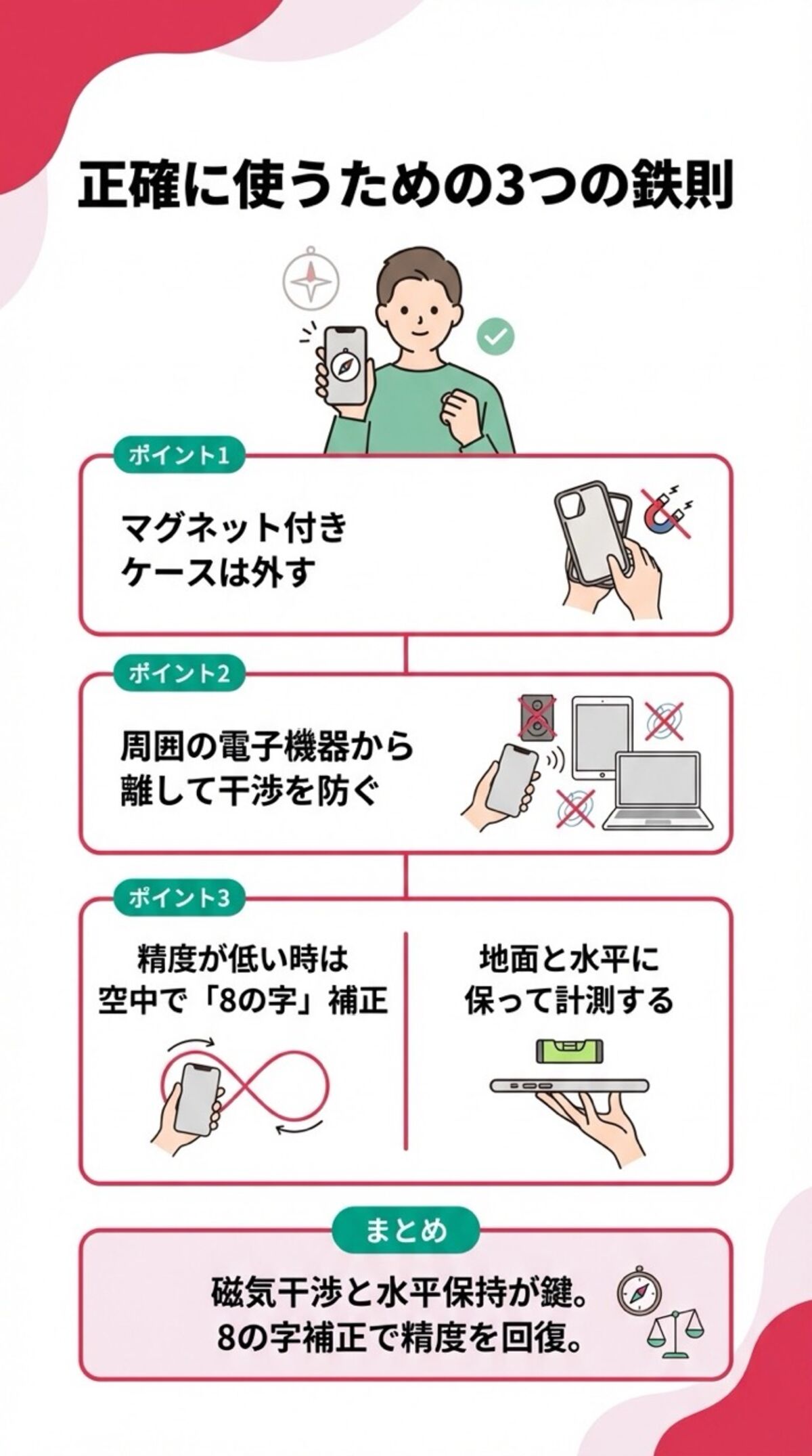 正確に使うための3つの鉄則

ポイント1

マグネット付きケースは外す

ポイント2

周囲の電子機器から離して干渉を防ぐ

ポイント3

精度が低い時は空中で「8の字」補正

地面と水平に保って計測する

まとめ

磁気干渉と水平保持が鍵。8の字補正で精度を回復。