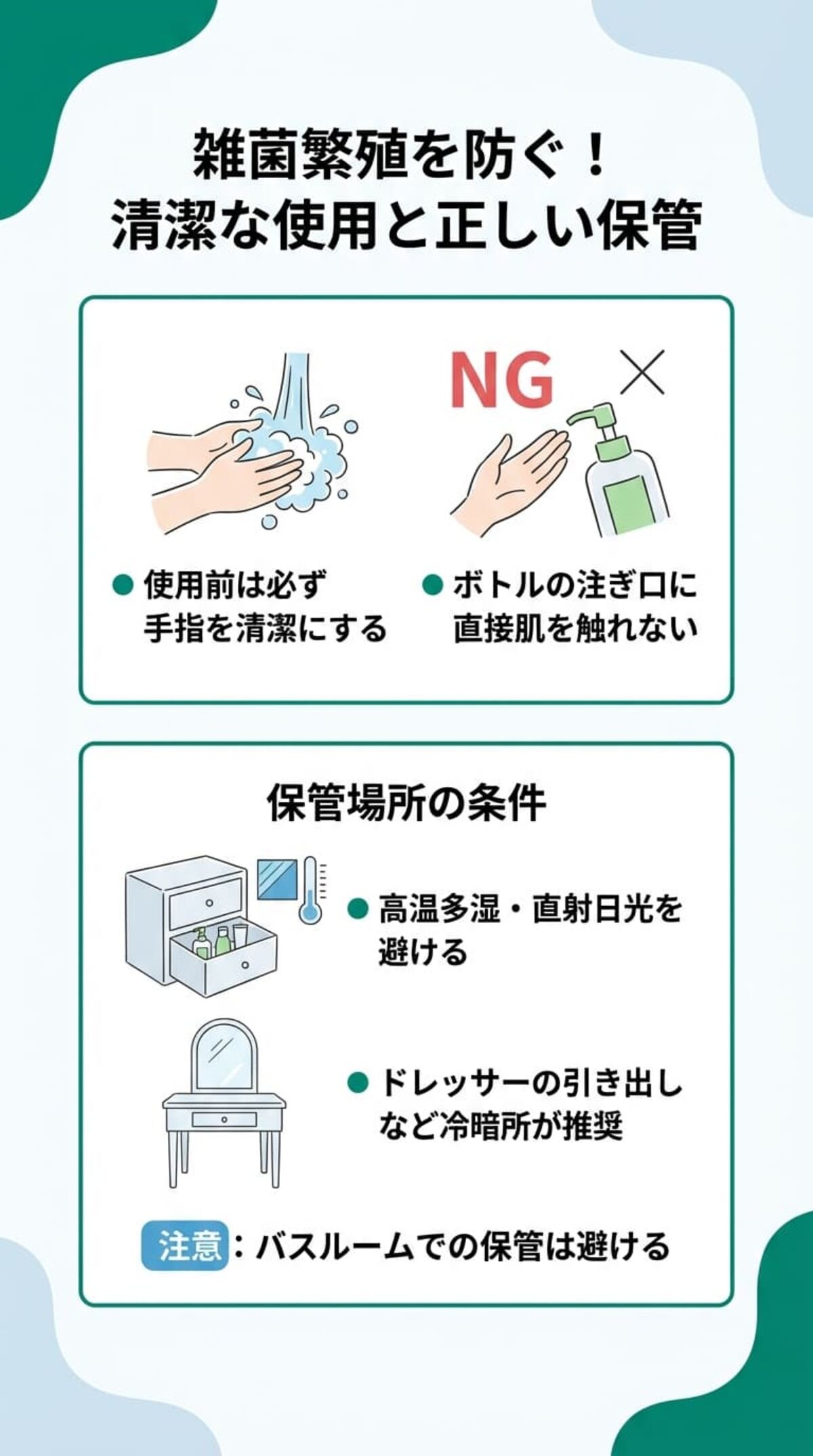 雑菌繁殖を防ぐ！
清潔な使用と正しい保管

NG ×

● 使用前は必ず手指を清潔にする

● ボトルの注ぎ口に直接肌を触れない

保管場所の条件

● 高温多湿・直射日光を避ける

● ドレッサーの引き出しなど冷暗所が推奨

注意：バスルームでの保管は避ける