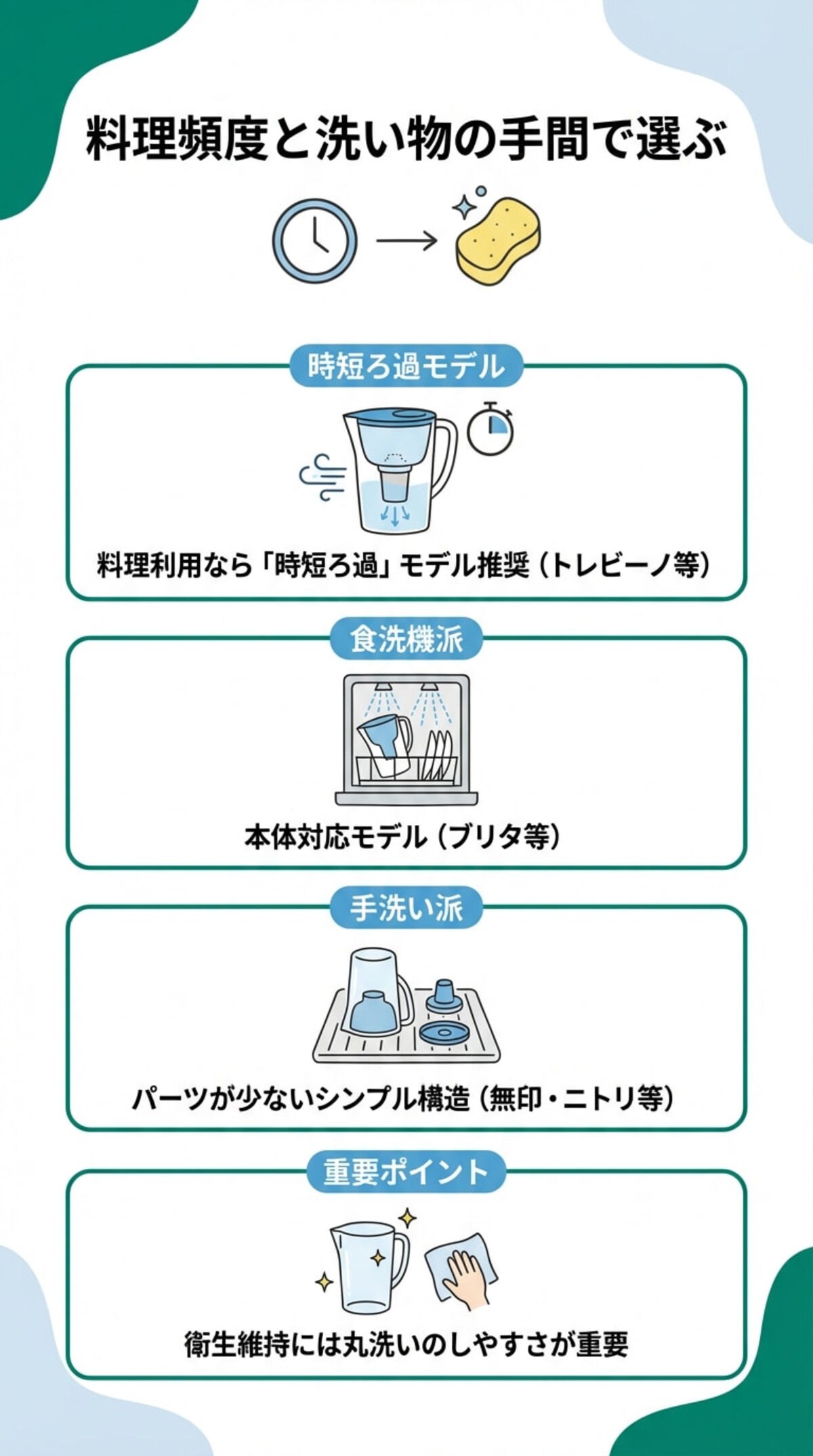 料理頻度と洗い物の手間で選ぶ

時短ろ過モデル

料理利用なら「時短ろ過」モデル推奨（トレビーノ等）

食洗機派

本体対応モデル（ブリタ等）

手洗い派

パーツが少ないシンプル構造（無印・ニトリ等）

重要ポイント

衛生維持には丸洗いのしやすさが重要