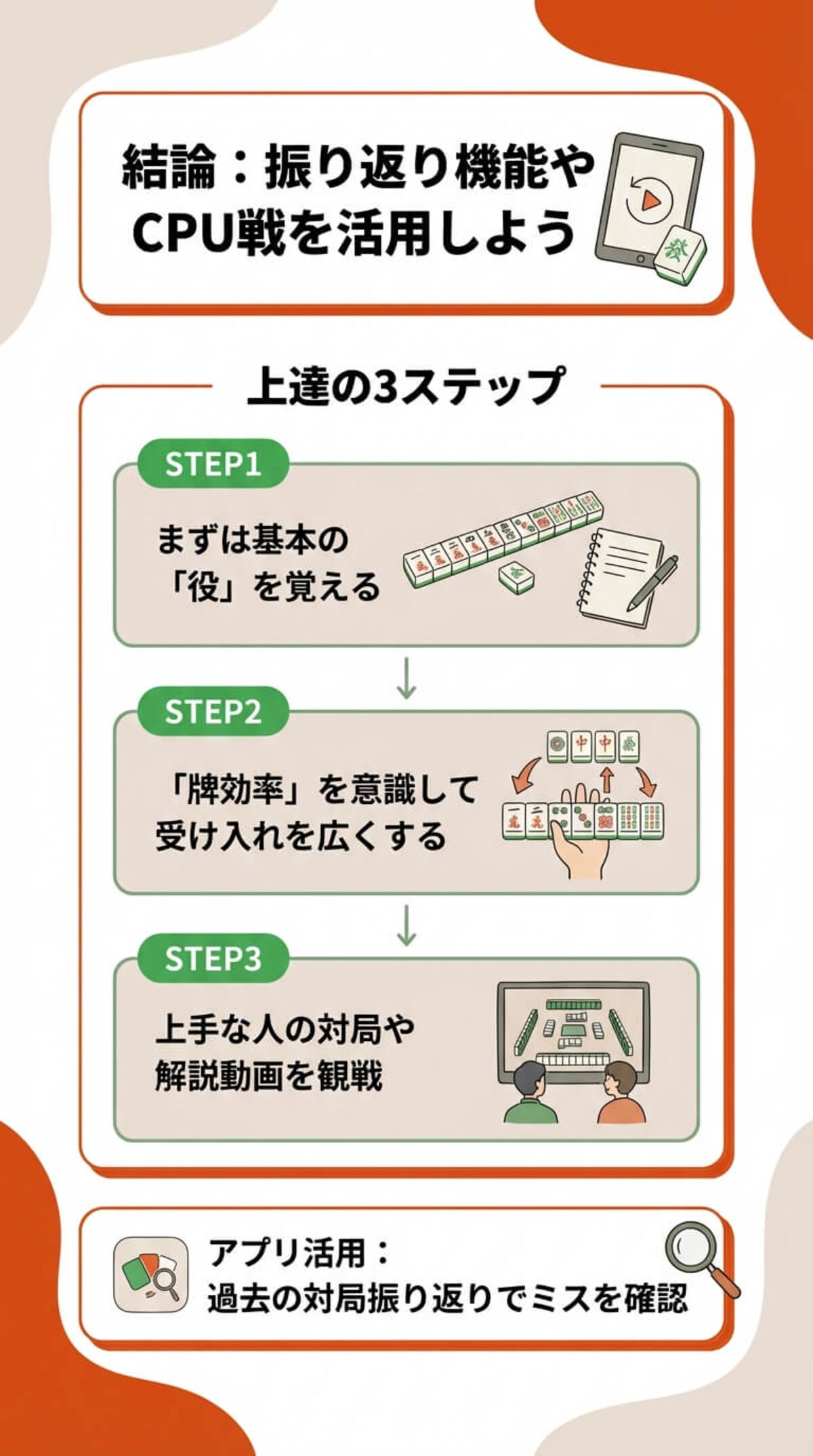 結論：振り返り機能やCPU戦を活用しよう

上達の3ステップ

STEP1

まずは基本の「役」を覚える

STEP2

「牌効率」を意識して受け入れを広くする

STEP3

上手な人の対局や解説動画を観戦

アプリ活用：
過去の対局振り返りでミスを確認