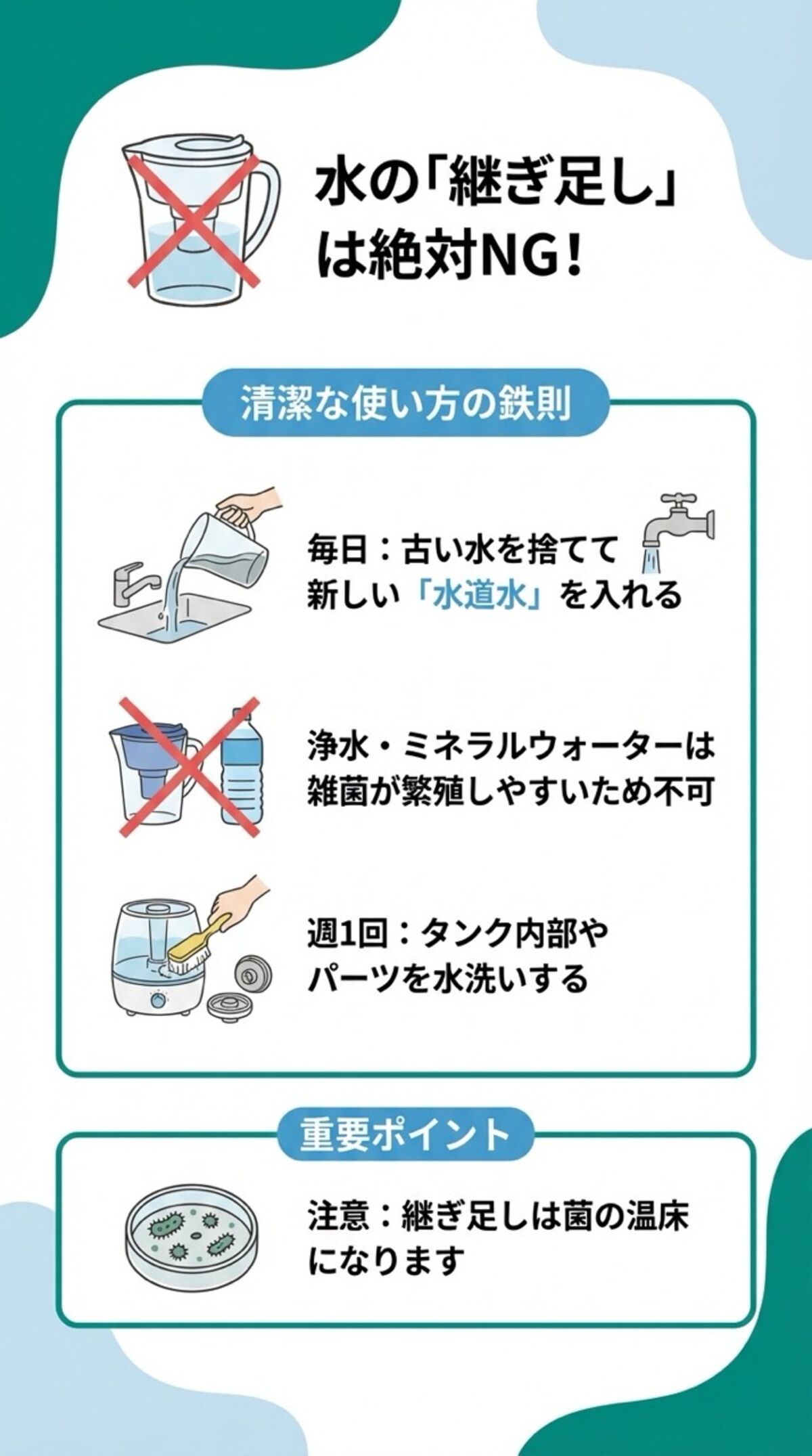 水の「継ぎ足し」は絶対NG！

清潔な使い方の鉄則

毎日：古い水を捨てて新しい「水道水」を入れる

浄水・ミネラルウォーターは雑菌が繁殖しやすいため不可

週1回：タンク内部やパーツを水洗いする

重要ポイント

注意：継ぎ足しは菌の温床になります