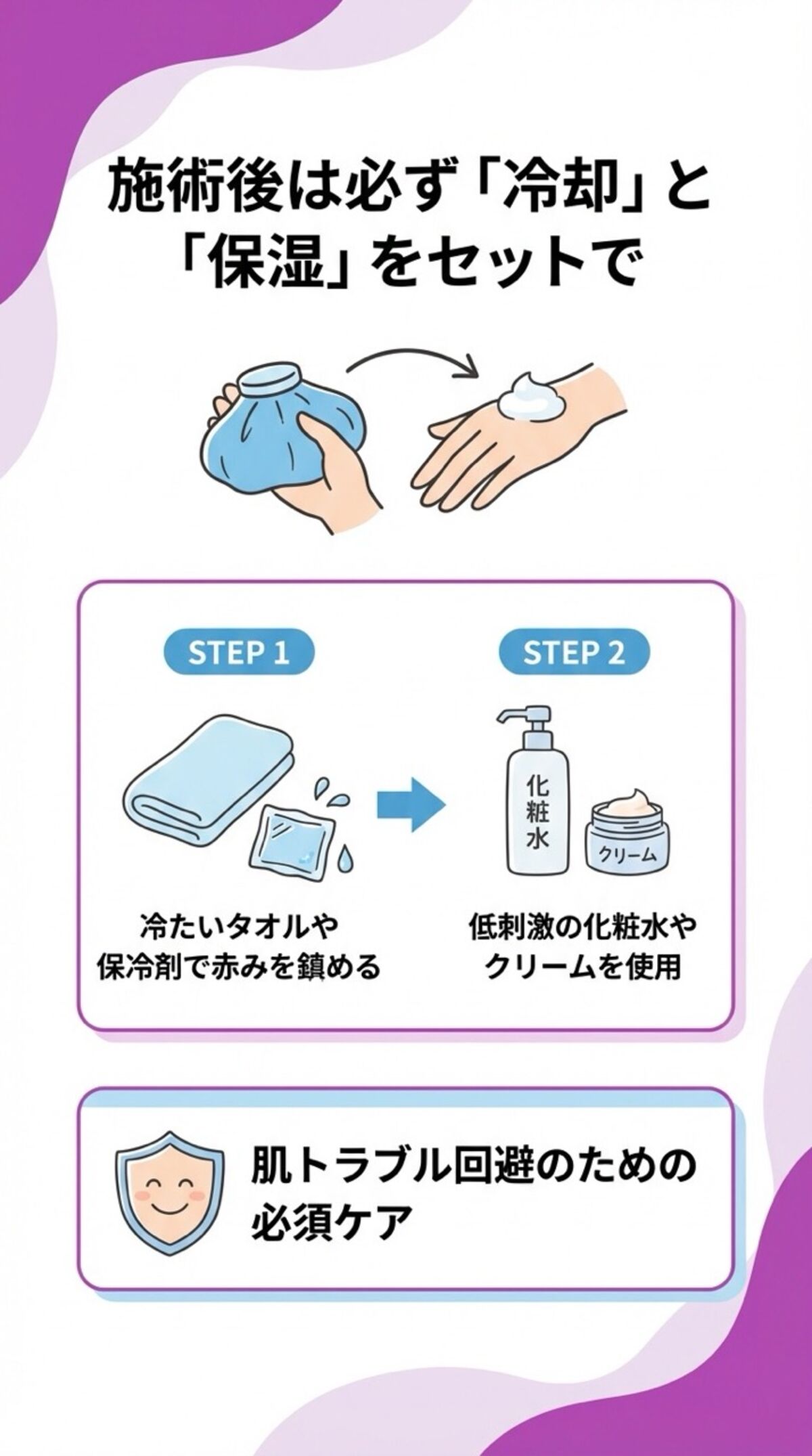 施術後は必ず「冷却」と「保湿」をセットで

STEP 1

冷たいタオルや保冷剤で赤みを鎮める

STEP 2

化粧水

クリーム

低刺激の化粧水やクリームを使用

肌トラブル回避のための必須ケア