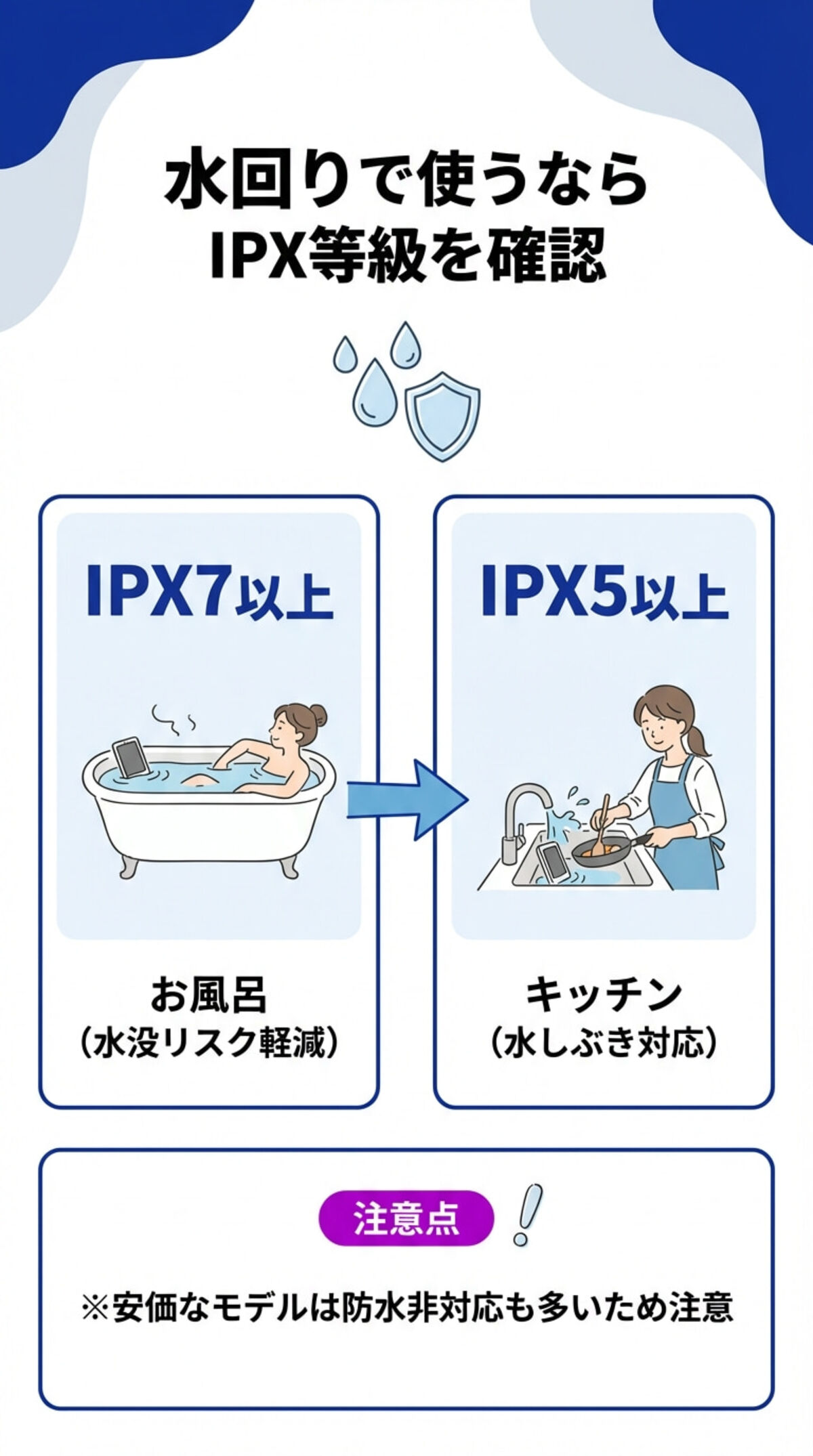 水回りで使うなら
IPX等級を確認

IPX7以上

お風呂
（水没リスク軽減）

IPX5以上

キッチン
（水しぶき対応）

注意点

※安価なモデルは防水非対応も多いため注意