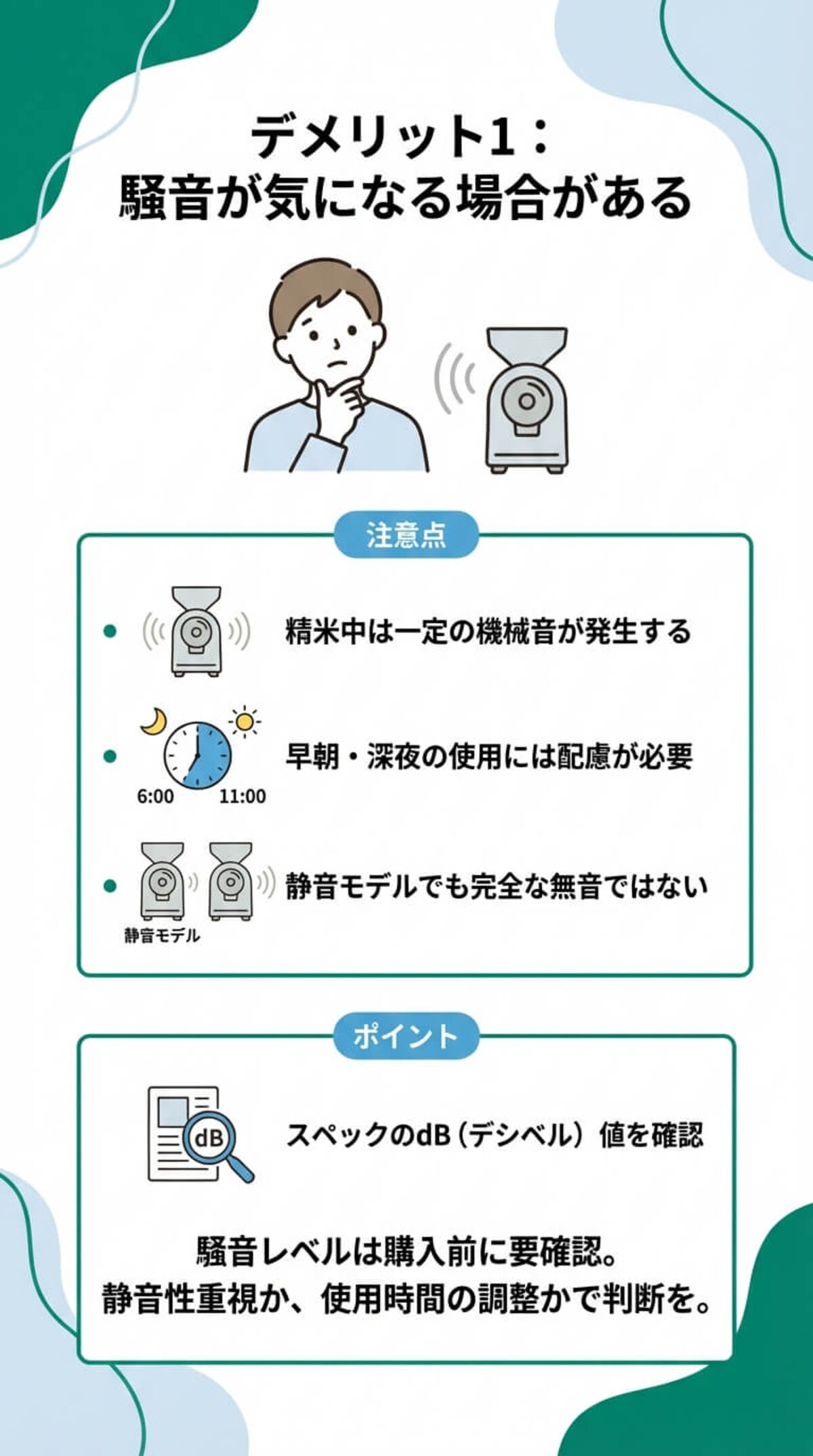 デメリット1：
騒音が気になる場合がある

注意点

精米中は一定の機械音が発生する

6:00 11:00

早朝・深夜の使用には配慮が必要

静音モデル

静音モデルでも完全な無音ではない

ポイント

dB

スペックのdB（デシベル）値を確認

騒音レベルは購入前に要確認。
静音性重視か、使用時間の調整かで判断を。