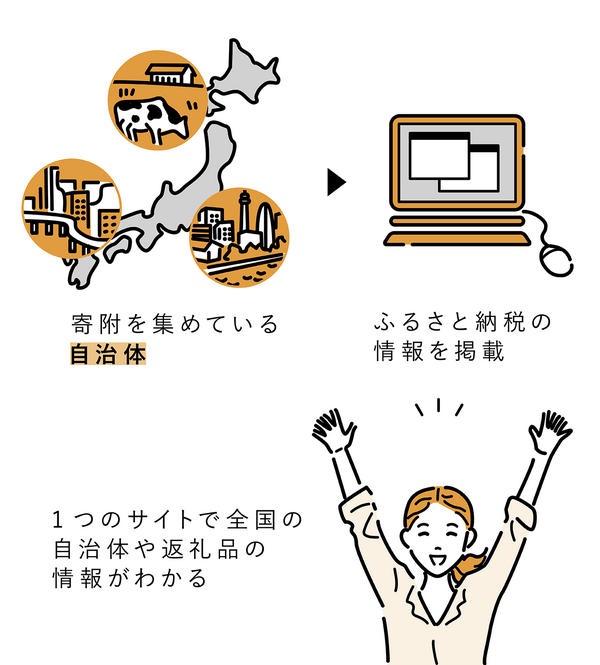 寄附を集めている
自治体

ふるさと納税の
情報を掲載

1つのサイトで全国の
自治体や返礼品の
情報がわかる