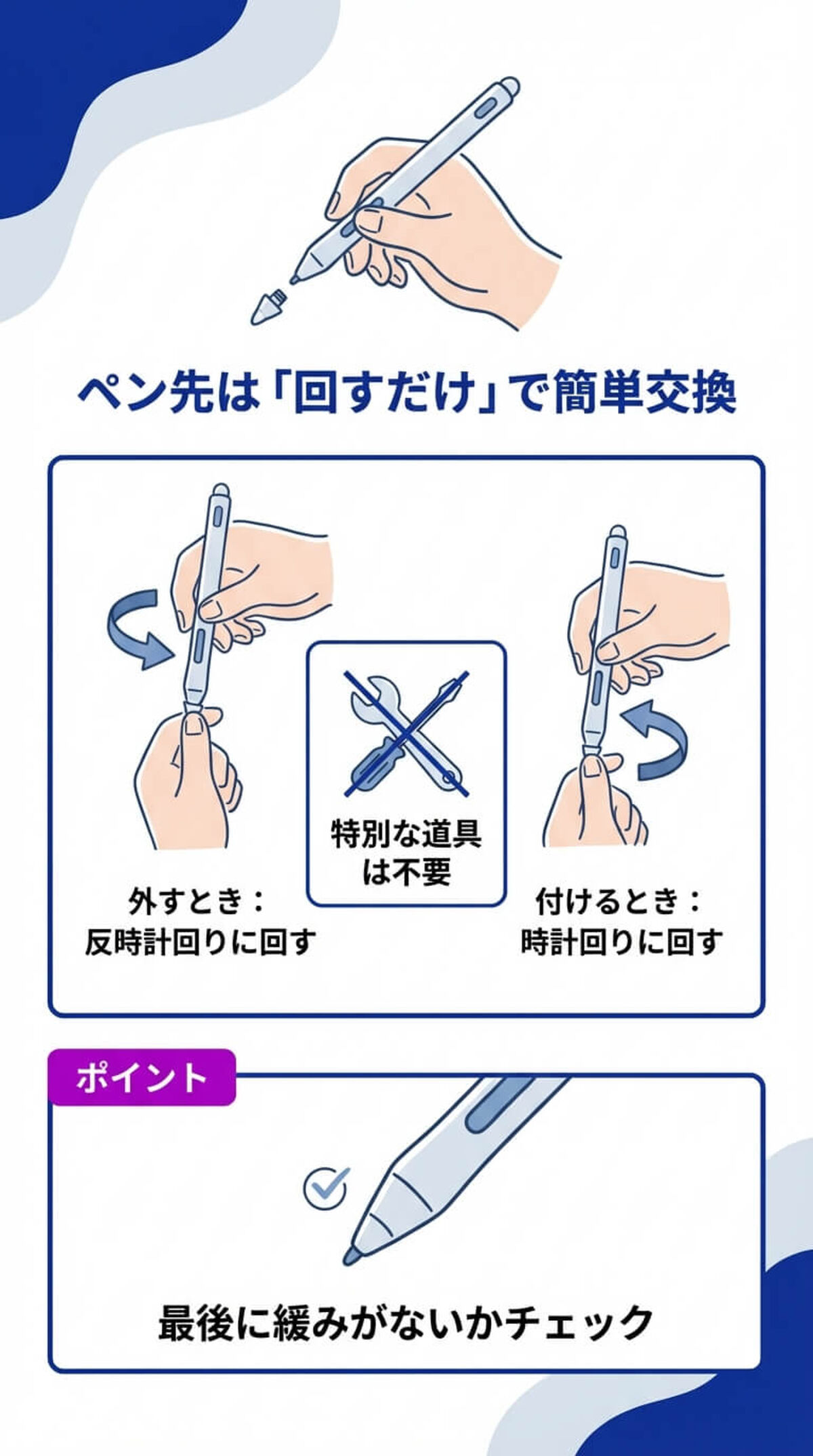 ペン先は「回すだけ」で簡単交換

外すとき：
反時計回りに回す

特別な道具は不要

付けるとき：
時計回りに回す

ポイント

最後に緩みがないかチェック