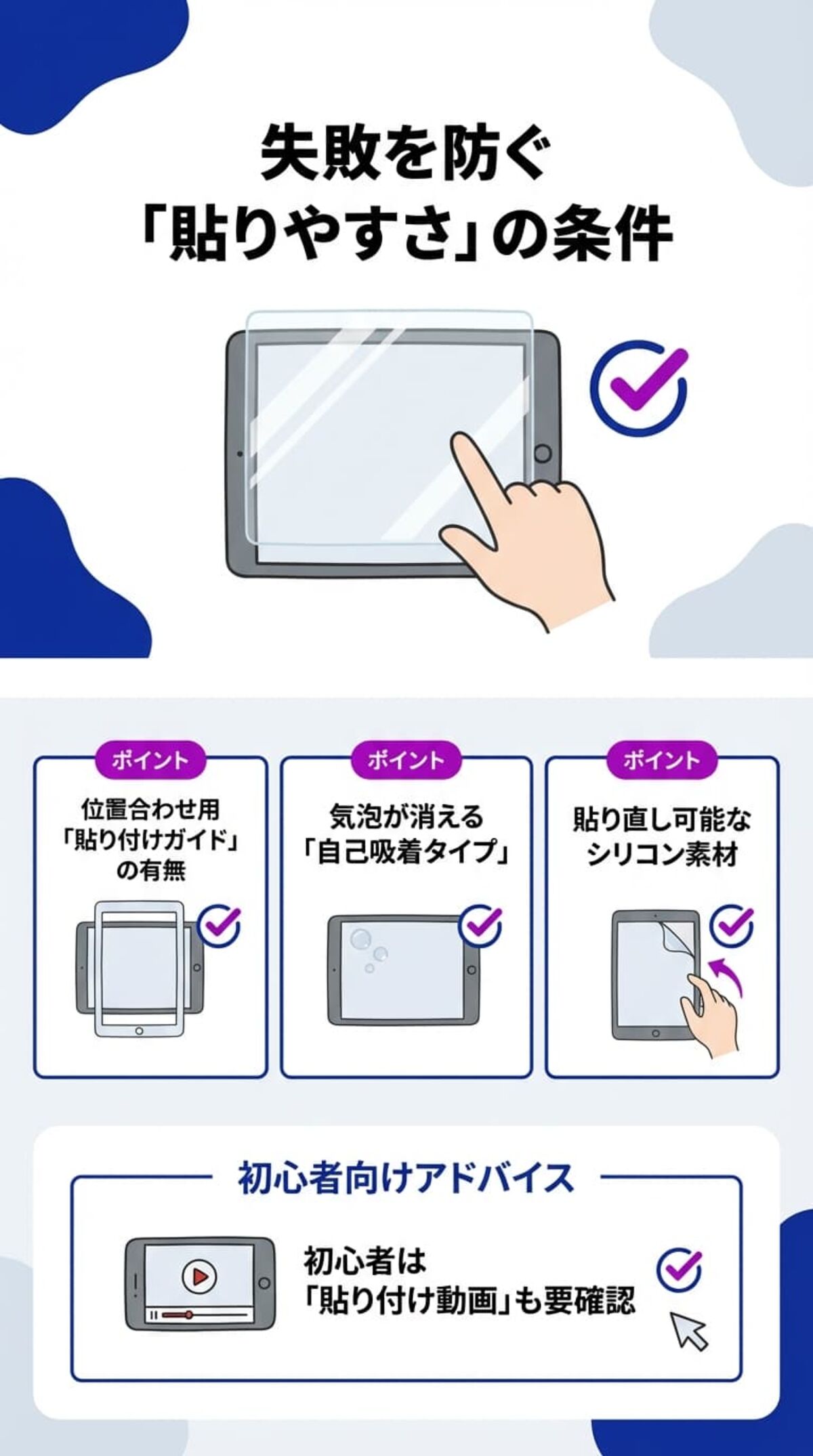 失敗を防ぐ
「貼りやすさ」の条件

ポイント
位置合わせ用
「貼り付けガイド」
の有無

ポイント
気泡が消える
「自己吸着タイプ」

ポイント
貼り直し可能な
シリコン素材

初心者向けアドバイス

初心者は
「貼り付け動画」も要確認