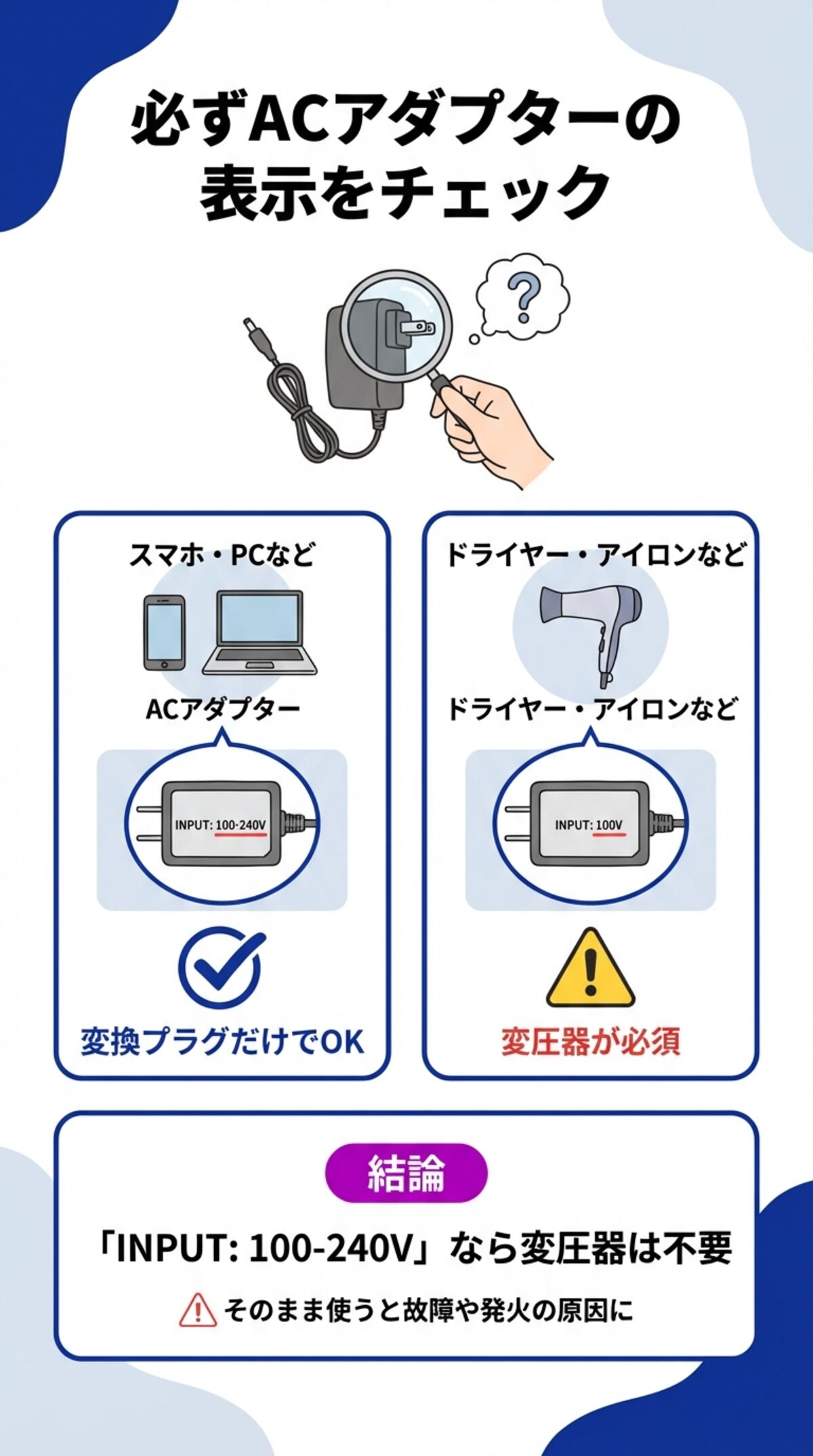 必ずACアダプターの表示をチェック

?

スマホ・PCなど

ACアダプター

INPUT: 100-240V

変換プラグだけでOK

ドライヤー・アイロンなど

ドライヤー・アイロンなど

INPUT: 100V

変圧器が必須

結論

「INPUT: 100-240V」なら変圧器は不要

そのまま使うと故障や発火の原因に