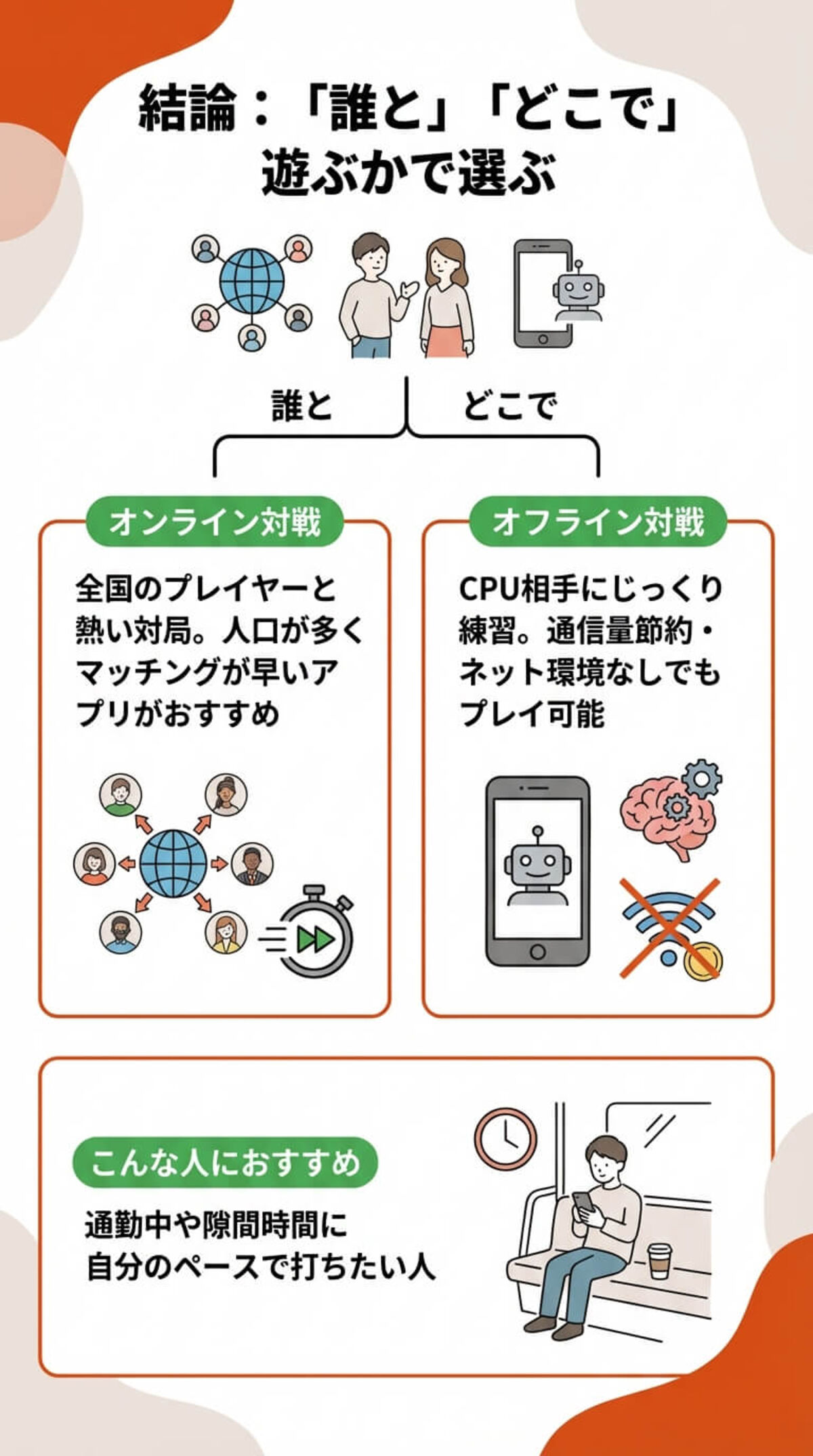 結論：「誰と」「どこで」遊ぶかで選ぶ

誰と

どこで

オンライン対戦

全国のプレイヤーと熱い対局。人口が多くマッチングが早いアプリがおすすめ

オフライン対戦

CPU相手にじっくり練習。通信量節約・ネット環境なしでもプレイ可能

こんな人におすすめ

通勤中や隙間時間に自分のペースで打ちたい人