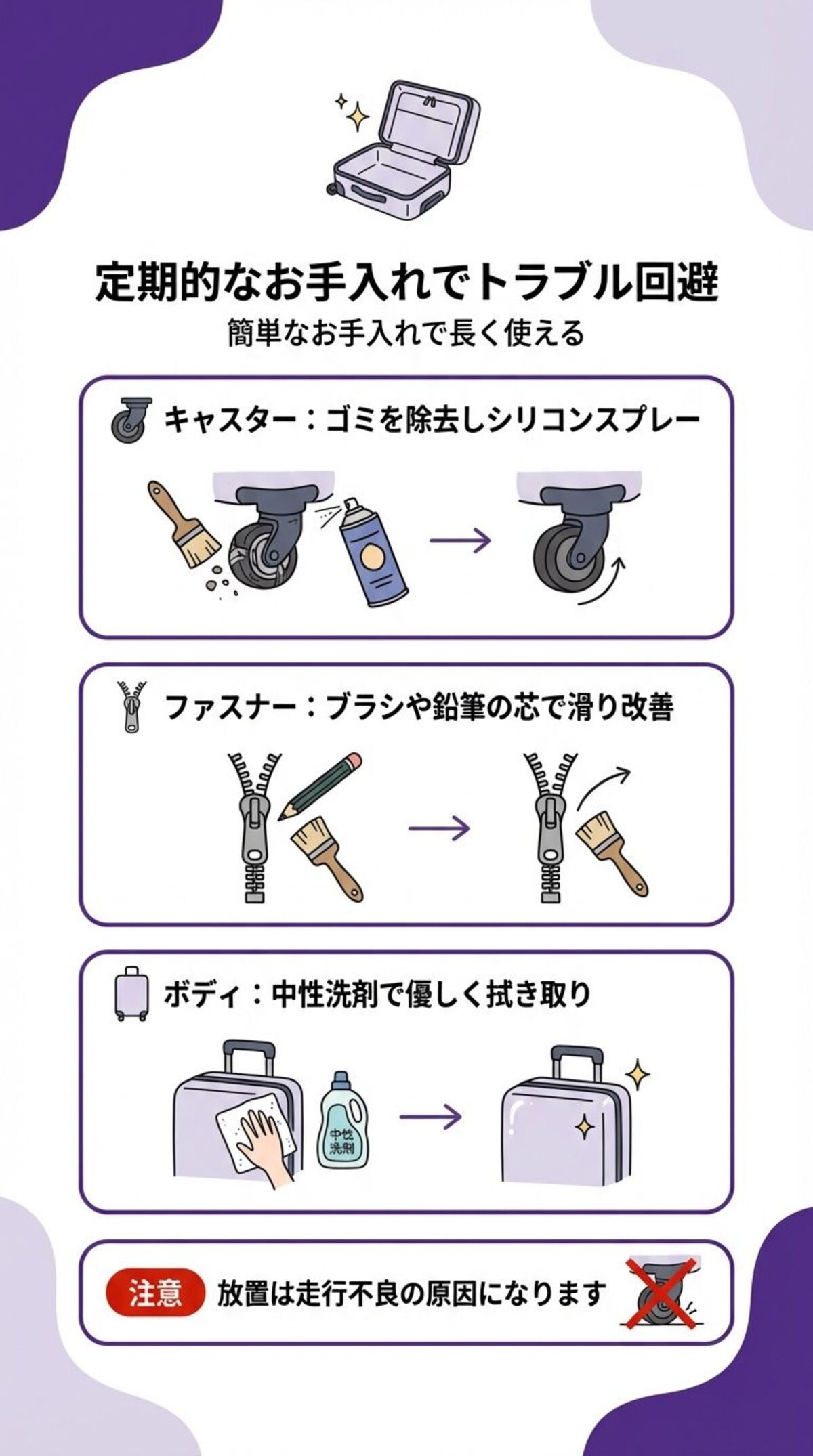 定期的なお手入れでトラブル回避

簡単なお手入れで長く使える

キャスター：ゴミを除去しシリコンスプレー

ファスナー：ブラシや鉛筆の芯で滑り改善

ボディ：中性洗剤で優しく拭き取り

中性洗剤

注意 放置は走行不良の原因になります