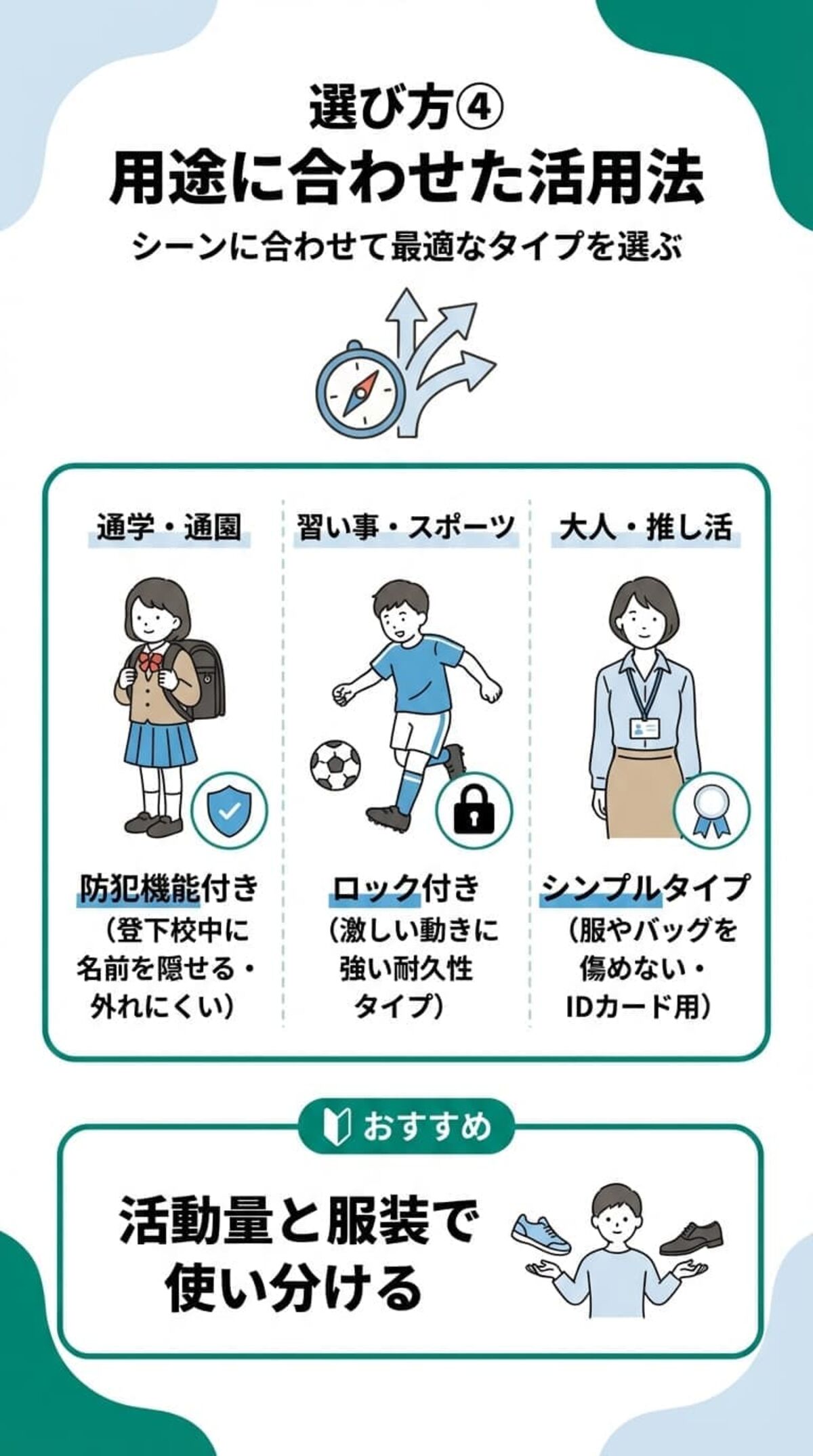 選び方④
用途に合わせた活用法
シーンに合わせて最適なタイプを選ぶ

通学・通園

防犯機能付き
（登下校中に名前を隠せる・外れにくい）

習い事・スポーツ

ロック付き
（激しい動きに強い耐久性タイプ）

大人・推し活

シンプルタイプ
（服やバッグを傷めない・IDカード用）

おすすめ

活動量と服装で使い分ける