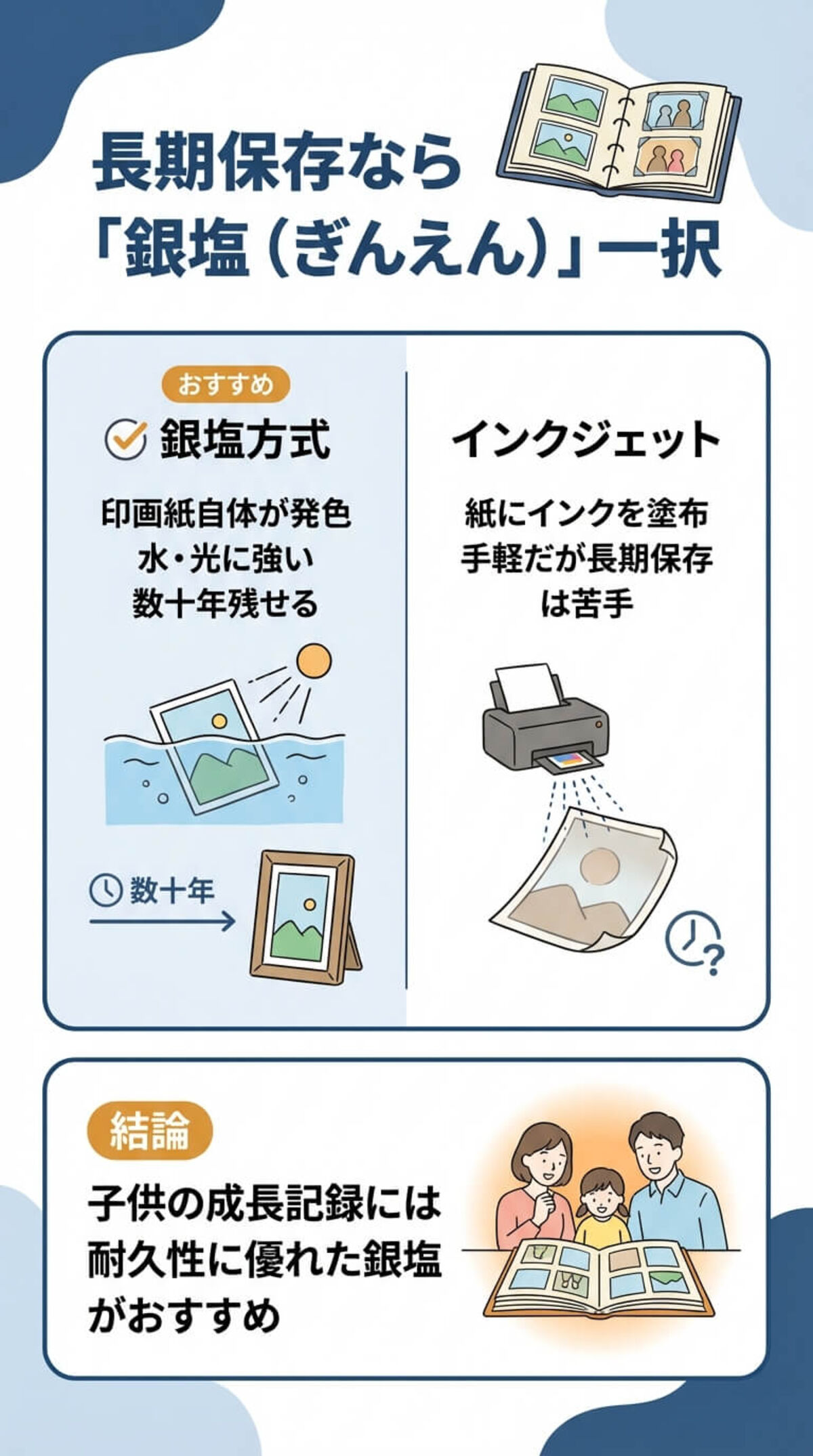 長期保存なら
「銀塩（ぎんえん）」一択

おすすめ
銀塩方式
印画紙自体が発色
水・光に強い
数十年残せる

数十年

インクジェット
紙にインクを塗布
手軽だが長期保存は苦手

結論
子供の成長記録には耐久性に優れた銀塩がおすすめ