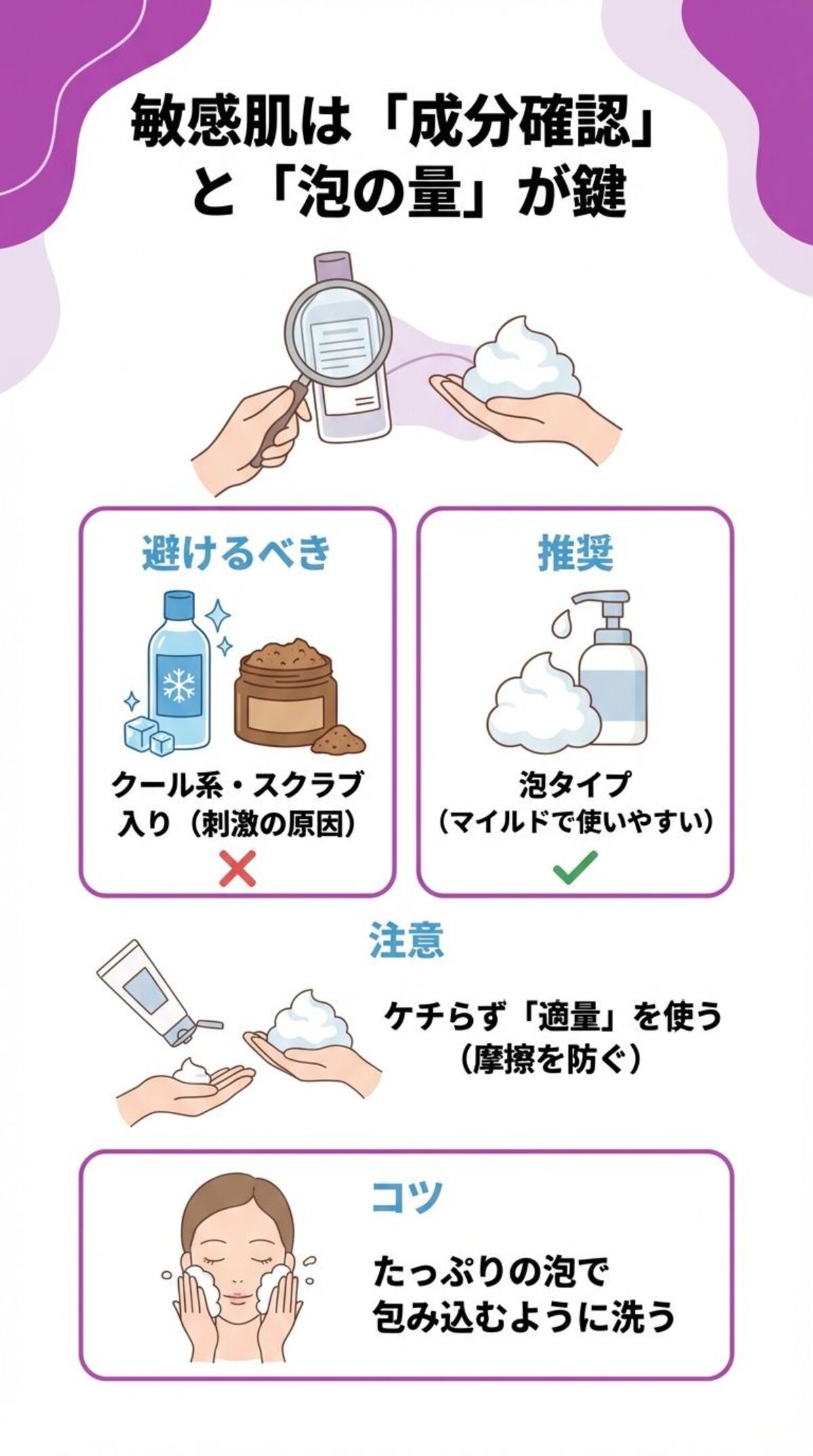 敏感肌は「成分確認」と「泡の量」が鍵

避けるべき

クール系・スクラブ入り（刺激の原因）

推奨

泡タイプ（マイルドで使いやすい）

注意

ケチらず「適量」を使う（摩擦を防ぐ）

コツ

たっぷりの泡で包み込むように洗う