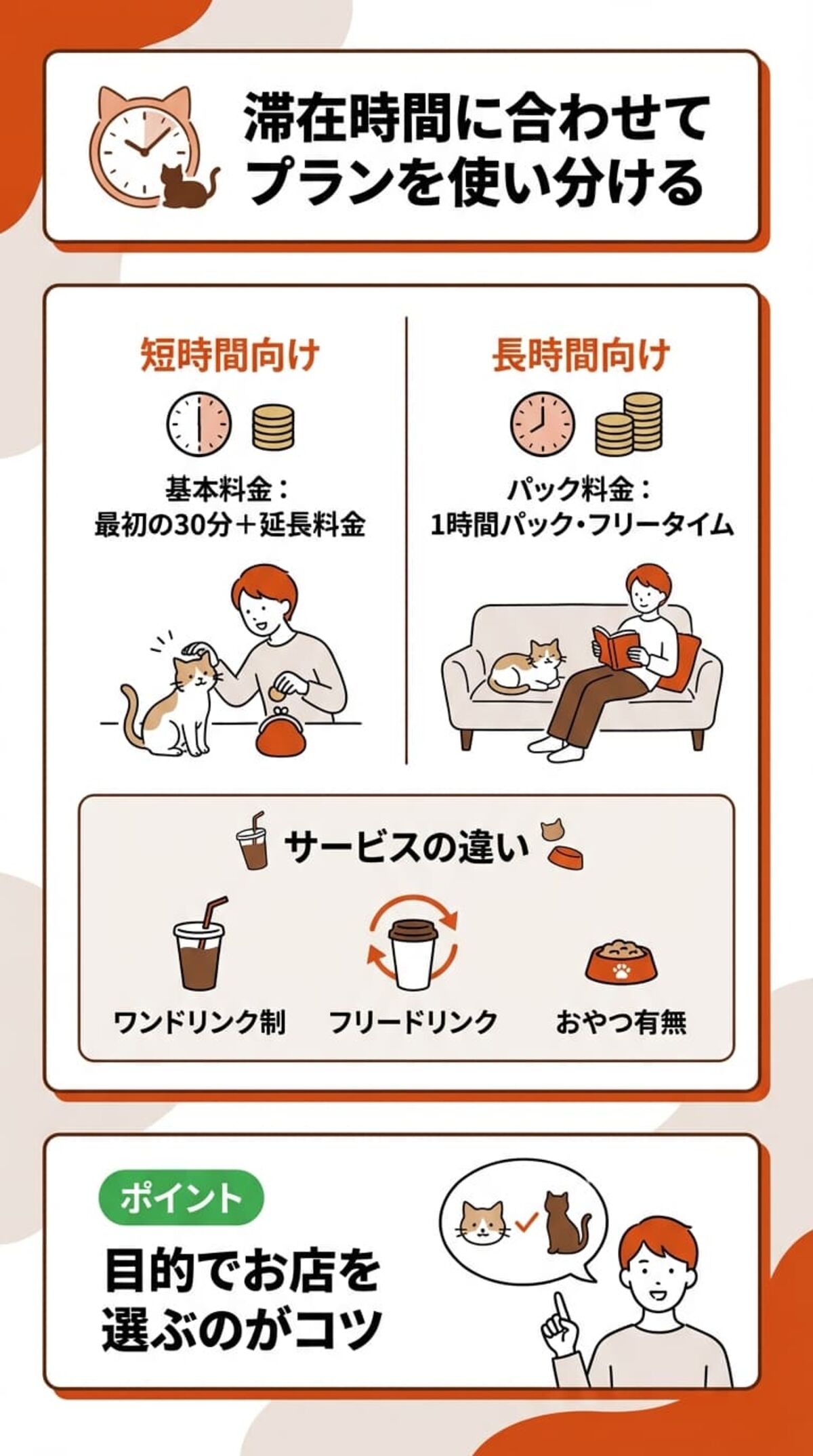 滞在時間に合わせて
プランを使い分ける

短時間向け

基本料金：
最初の30分＋延長料金

長時間向け

パック料金：
1時間パック・フリータイム

サービスの違い

ワンドリンク制

フリードリンク

おやつ有無

ポイント

目的でお店を
選ぶのがコツ