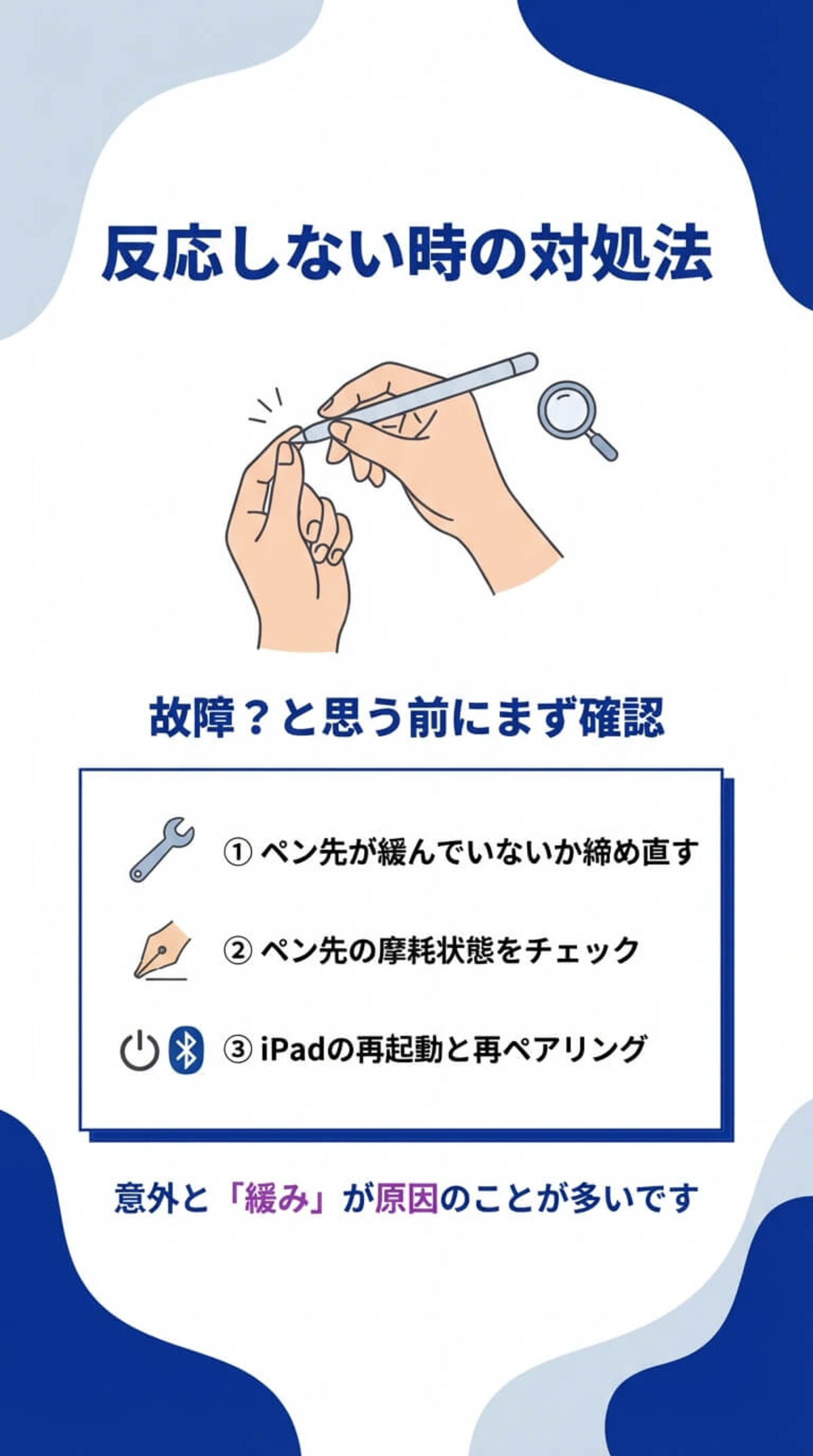 反応しない時の対処法

故障？と思う前にまず確認

① ペン先が緩んでいないか締め直す

② ペン先の摩耗状態をチェック

③ iPadの再起動と再ペアリング

意外と「緩み」が原因のことが多いです