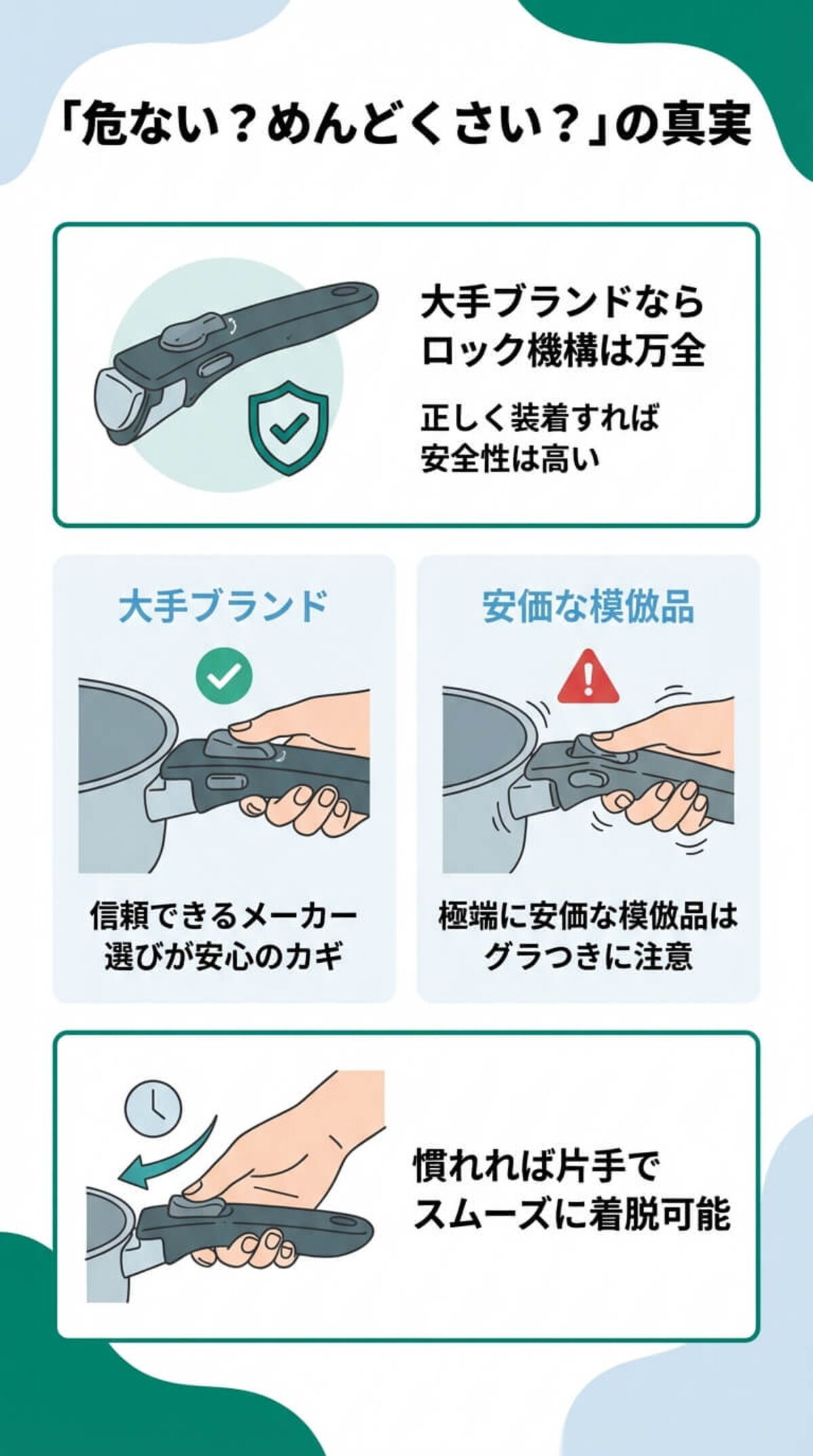 「危ない？めんどくさい？」の真実

大手ブランドなら
ロック機構は万全

正しく装着すれば
安全性は高い

大手ブランド

信頼できるメーカー
選びが安心のカギ

安価な模倣品

極端に安価な模倣品は
グラつきに注意

慣れれば片手で
スムーズに着脱可能