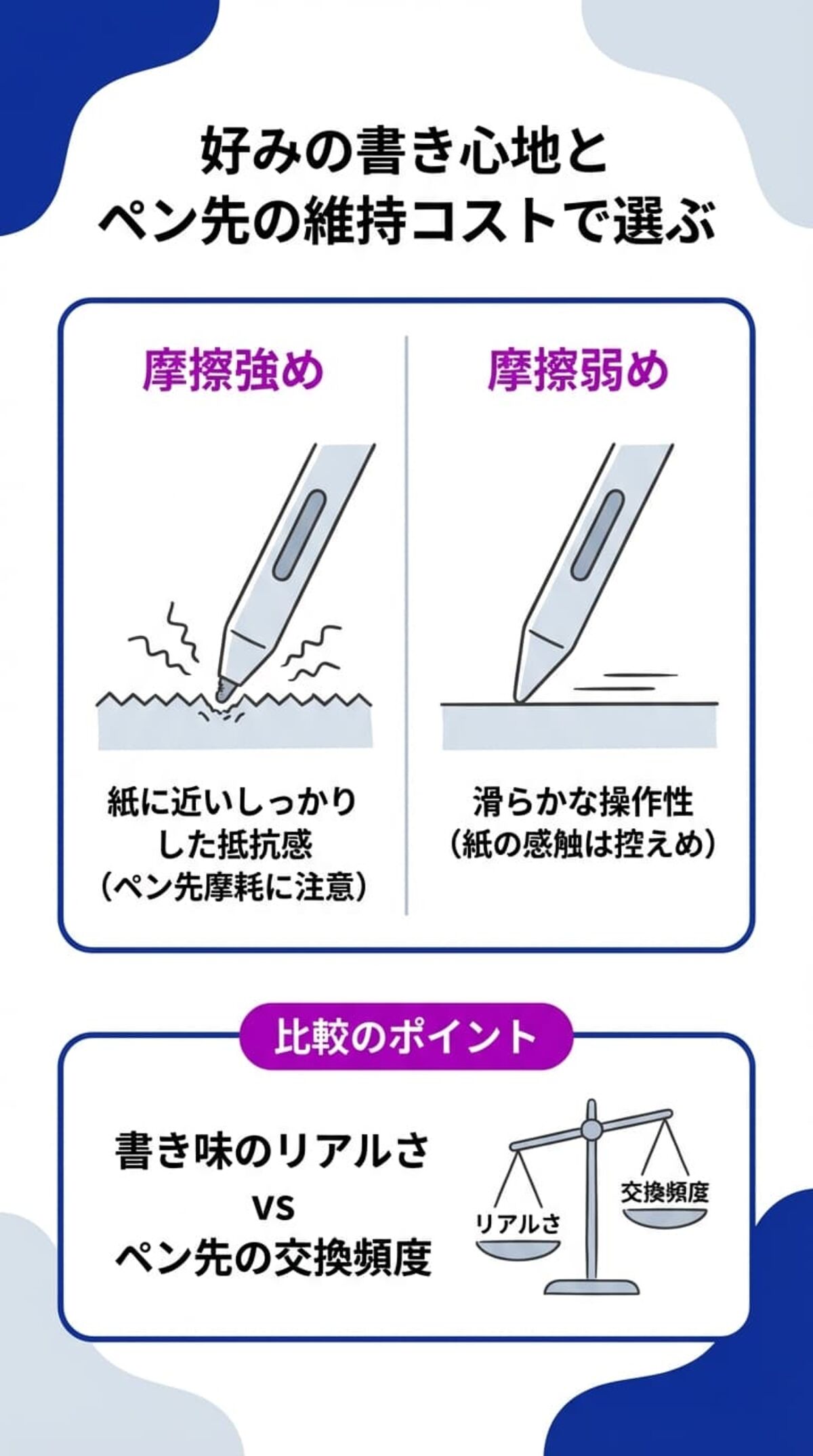 好みの書き心地と
ペン先の維持コストで選ぶ

摩擦強め

紙に近いしっかりした抵抗感
（ペン先摩耗に注意）

摩擦弱め

滑らかな操作性
（紙の感触は控えめ）

比較のポイント

書き味のリアルさ
vs
ペン先の交換頻度

リアルさ

交換頻度