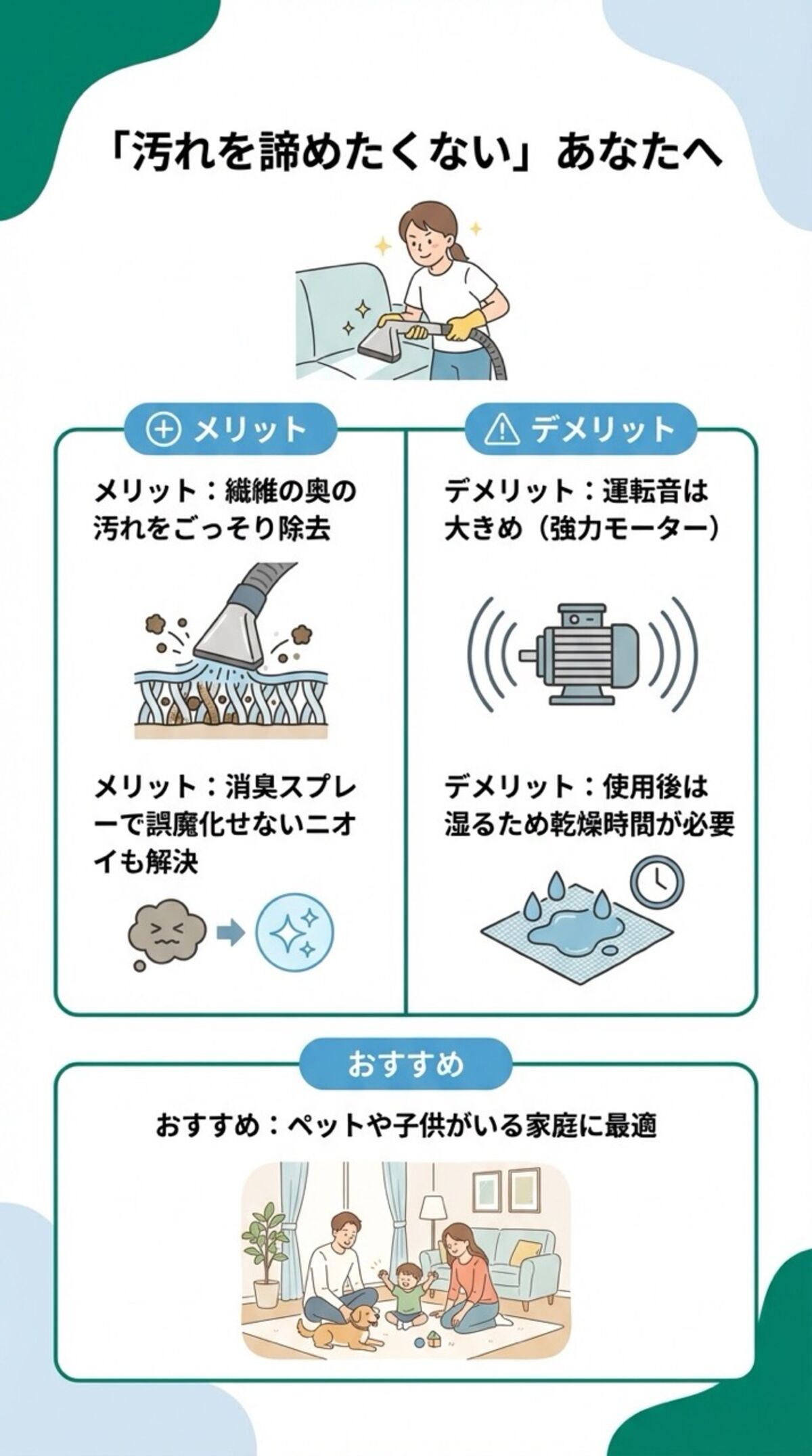 「汚れを諦めたくない」あなたへ

メリット

メリット：繊維の奥の汚れをごっそり除去

メリット：消臭スプレーで誤魔化せないニオイも解決

デメリット

デメリット：運転音は大きめ（強力モーター）

デメリット：使用後は湿るため乾燥時間が必要

おすすめ

おすすめ：ペットや子供がいる家庭に最適