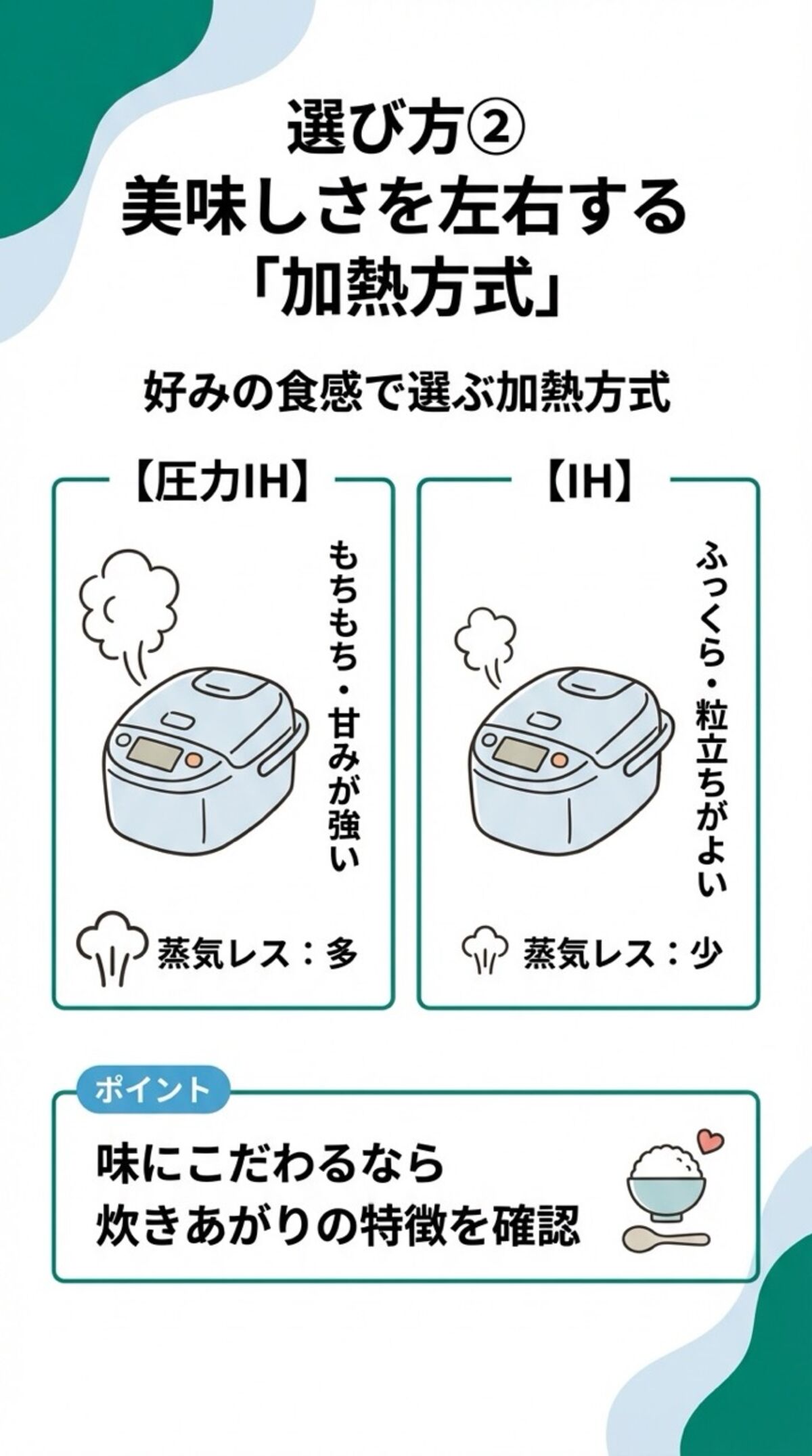 選び方②
美味しさを左右する
「加熱方式」

好みの食感で選ぶ加熱方式

【圧力IH】

もちもち・甘みが強い

蒸気レス：多

【IH】

ふっくら・粒立ちがよい

蒸気レス：少

ポイント

味にこだわるなら
炊きあがりの特徴を確認