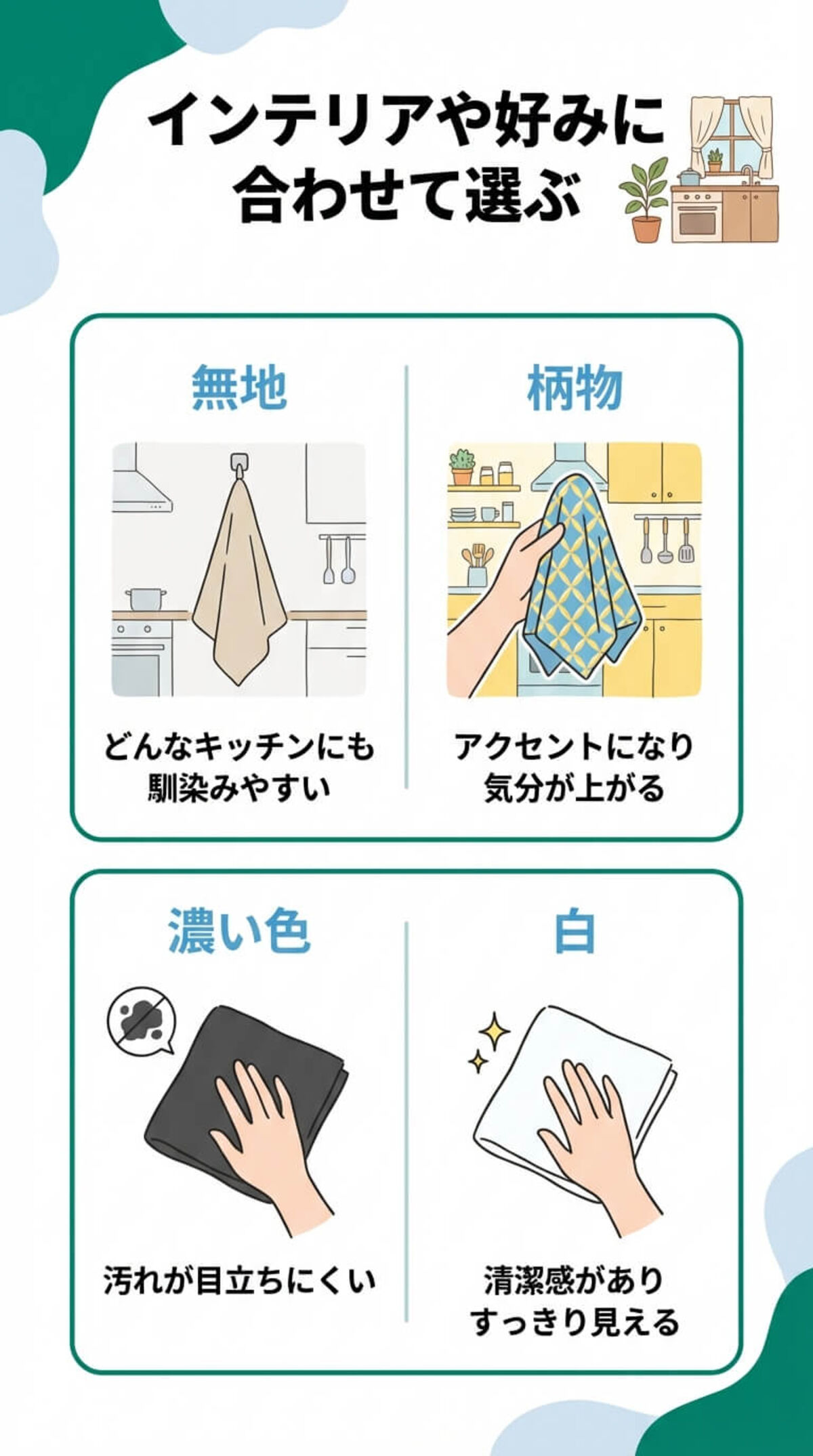 インテリアや好みに合わせて選ぶ

無地

どんなキッチンにも馴染みやすい

柄物

アクセントになり気分が上がる

濃い色

汚れが目立ちにくい

白

清潔感がありすっきり見える