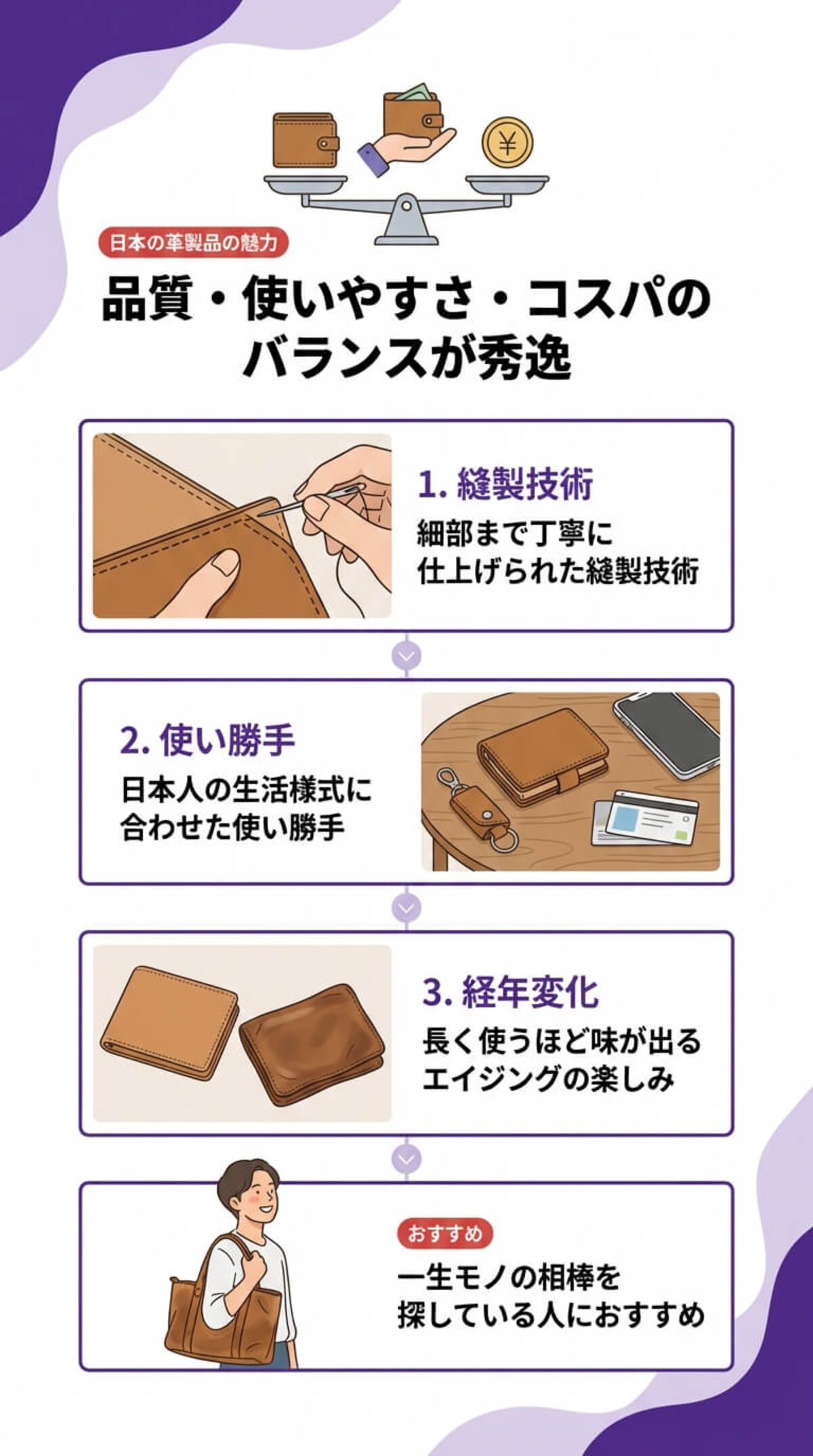 ¥

日本の革製品の魅力

品質・使いやすさ・コスパのバランスが秀逸

1. 縫製技術

細部まで丁寧に仕上げられた縫製技術

2. 使い勝手

日本人の生活様式に合わせた使い勝手

3. 経年変化

長く使うほど味が出るエイジングの楽しみ

おすすめ

一生モノの相棒を探している人におすすめ