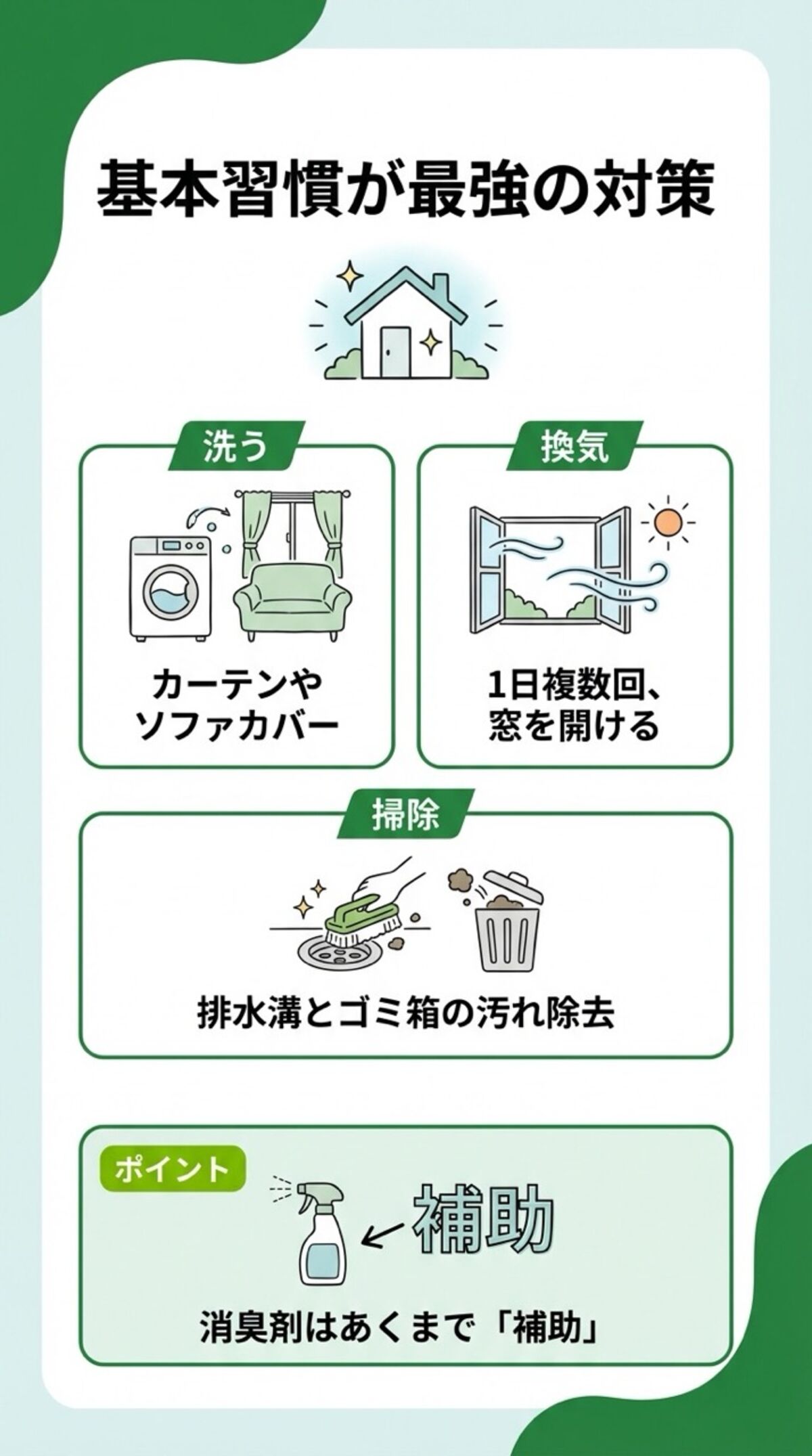 基本習慣が最強の対策

洗う

カーテンや
ソファカバー

換気

1日複数回、
窓を開ける

掃除

排水溝とゴミ箱の汚れ除去

ポイント

補助

消臭剤はあくまで「補助」