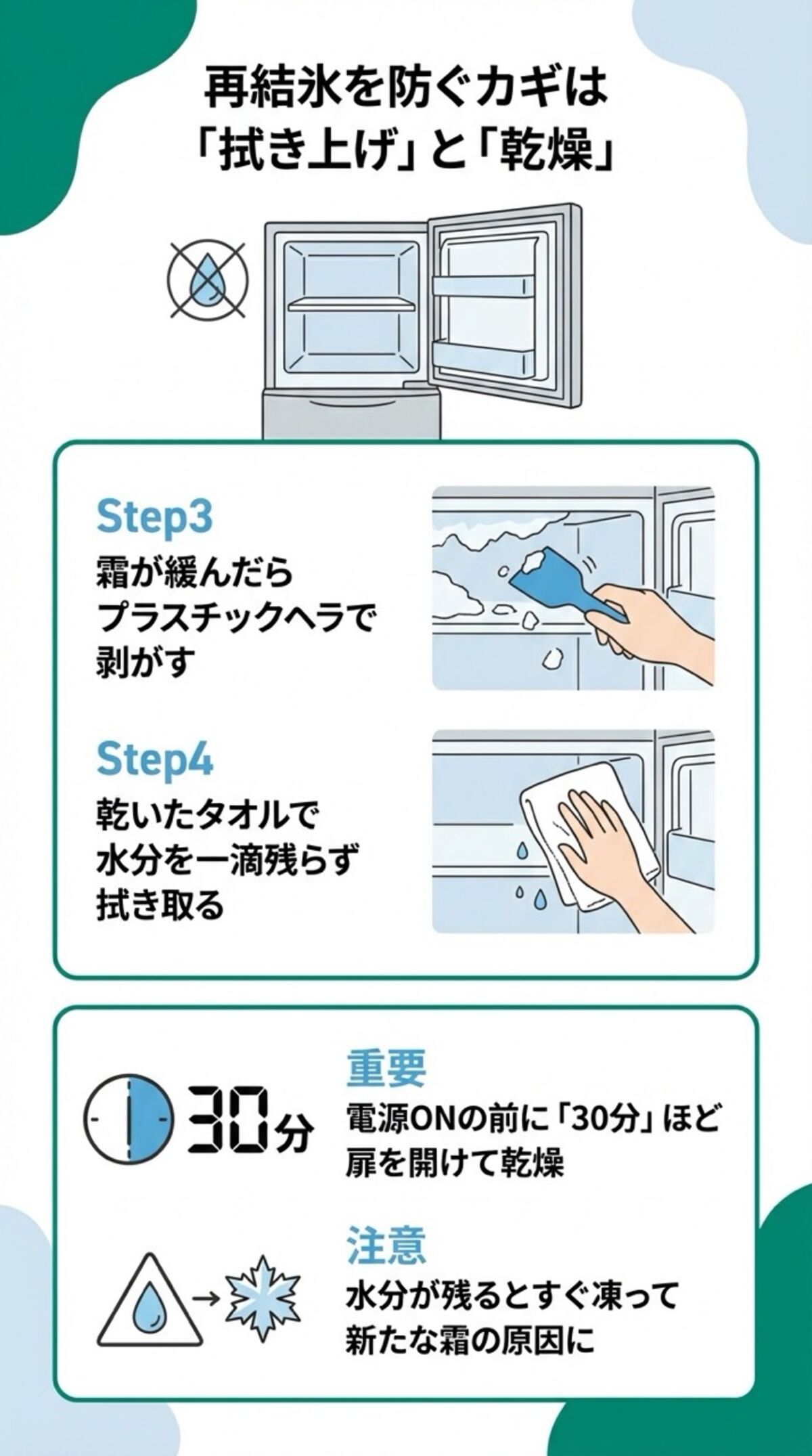 再結氷を防ぐカギは
「拭き上げ」と「乾燥」

Step3
霜が緩んだら
プラスチックヘラで
剥がす

Step4
乾いたタオルで
水分を一滴残らず
拭き取る

30分

重要
電源ONの前に「30分」ほど
扉を開けて乾燥

注意
水分が残るとすぐ凍って
新たな霜の原因に