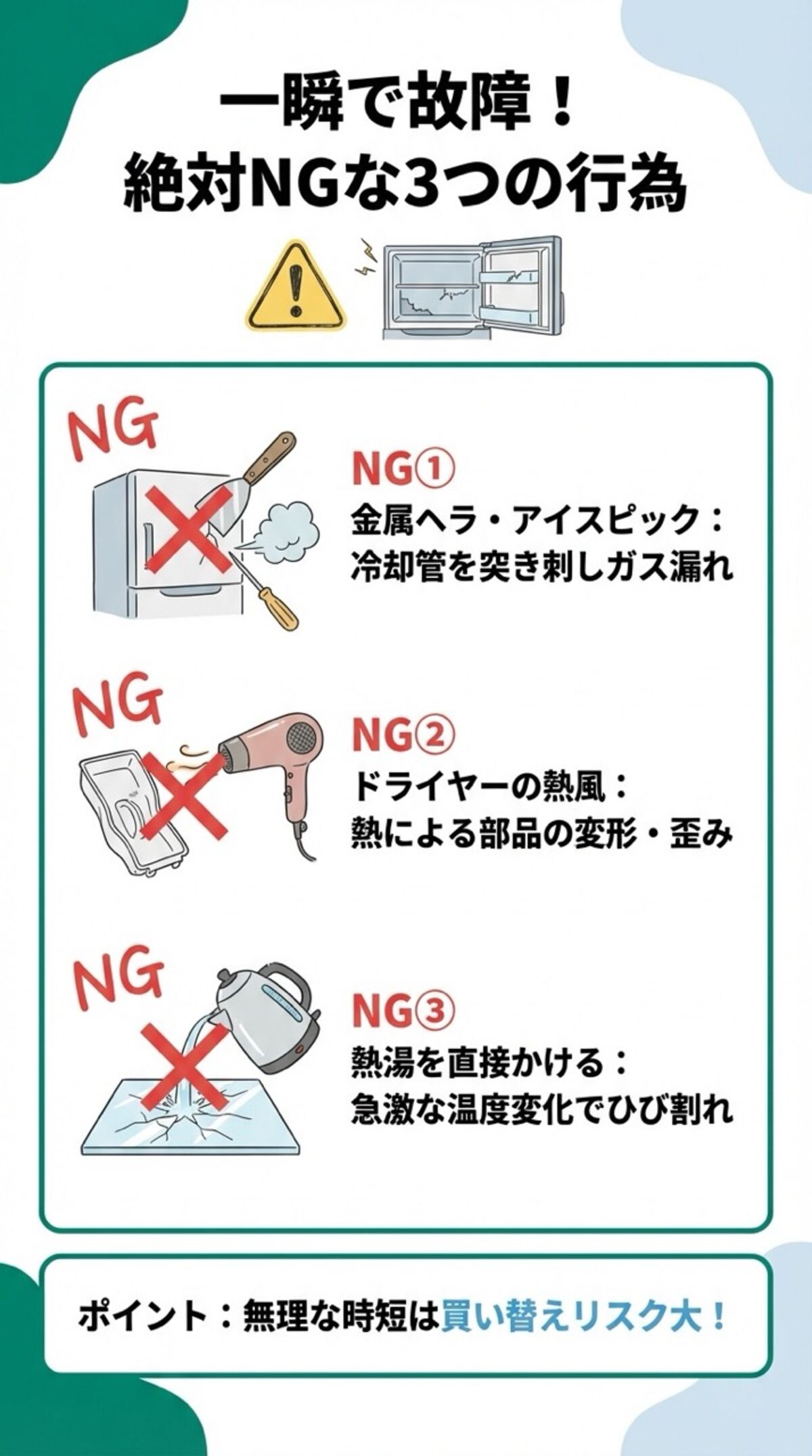 一瞬で故障！
絶対NGな3つの行為

NG

NG①
金属ヘラ・アイスピック：
冷却管を突き刺しガス漏れ

NG

NG②
ドライヤーの熱風：
熱による部品の変形・歪み

NG

NG③
熱湯を直接かける：
急激な温度変化でひび割れ

ポイント：無理な時短は買い替えリスク大！