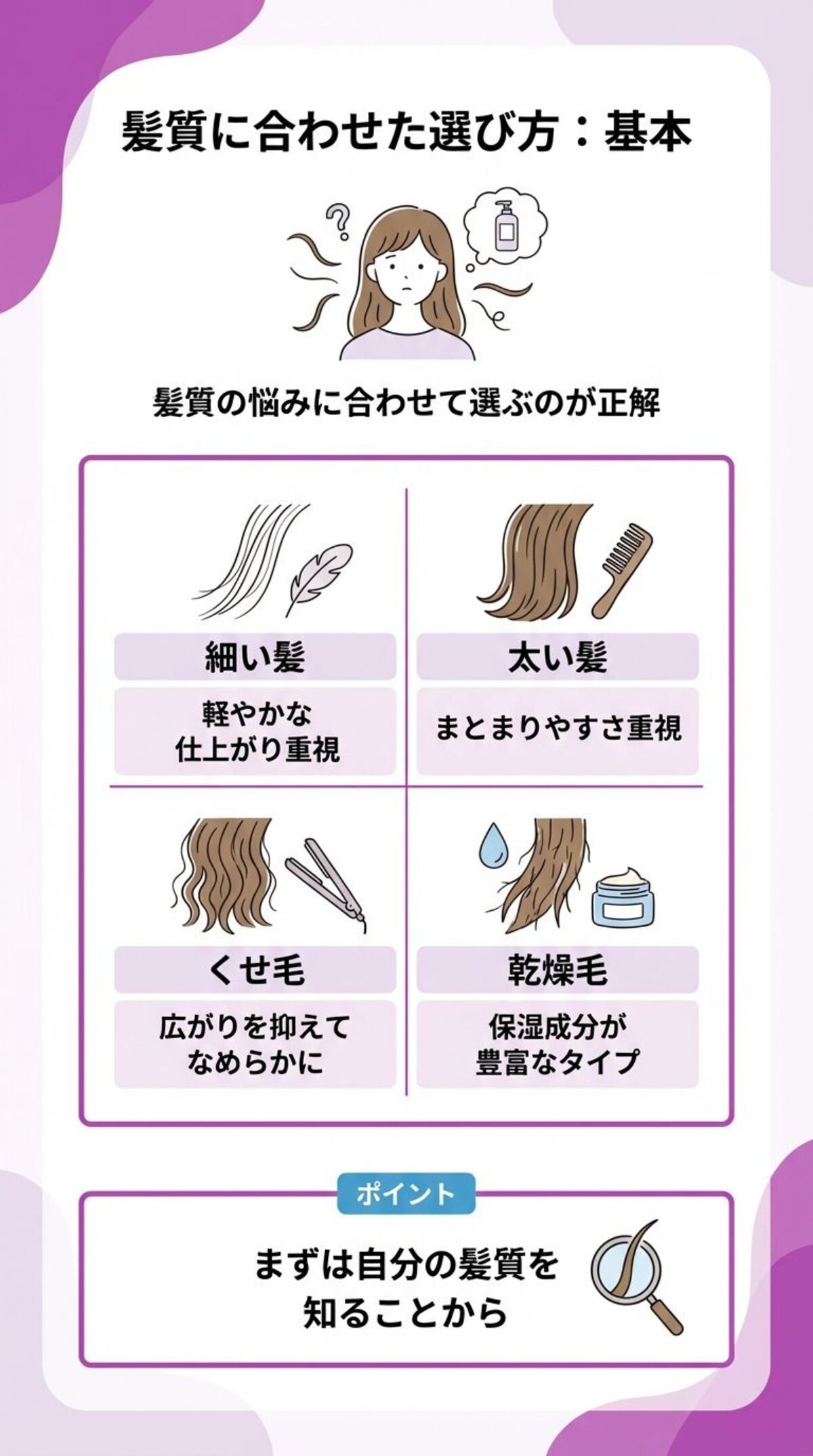 髪質に合わせた選び方：基本

?

髪質の悩みに合わせて選ぶのが正解

細い髪

軽やかな仕上がり重視

太い髪

まとまりやすさ重視

くせ毛

広がりを抑えてなめらかに

乾燥毛

保湿成分が豊富なタイプ

ポイント

まずは自分の髪質を知ることから