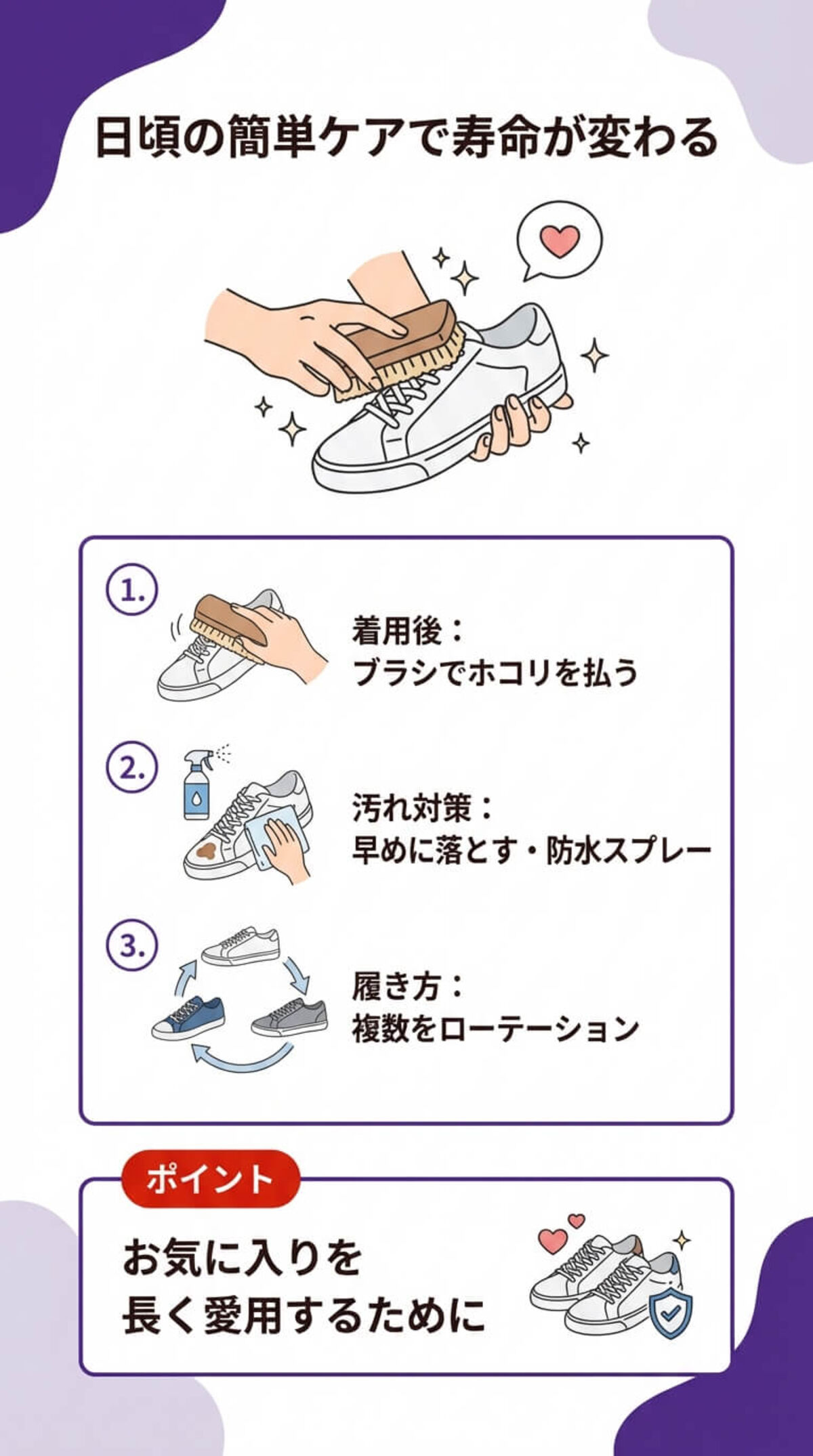 日頃の簡単ケアで寿命が変わる

1.
着用後：
ブラシでホコリを払う

2.
汚れ対策：
早めに落とす・防水スプレー

3.
履き方：
複数をローテーション

ポイント
お気に入りを
長く愛用するために