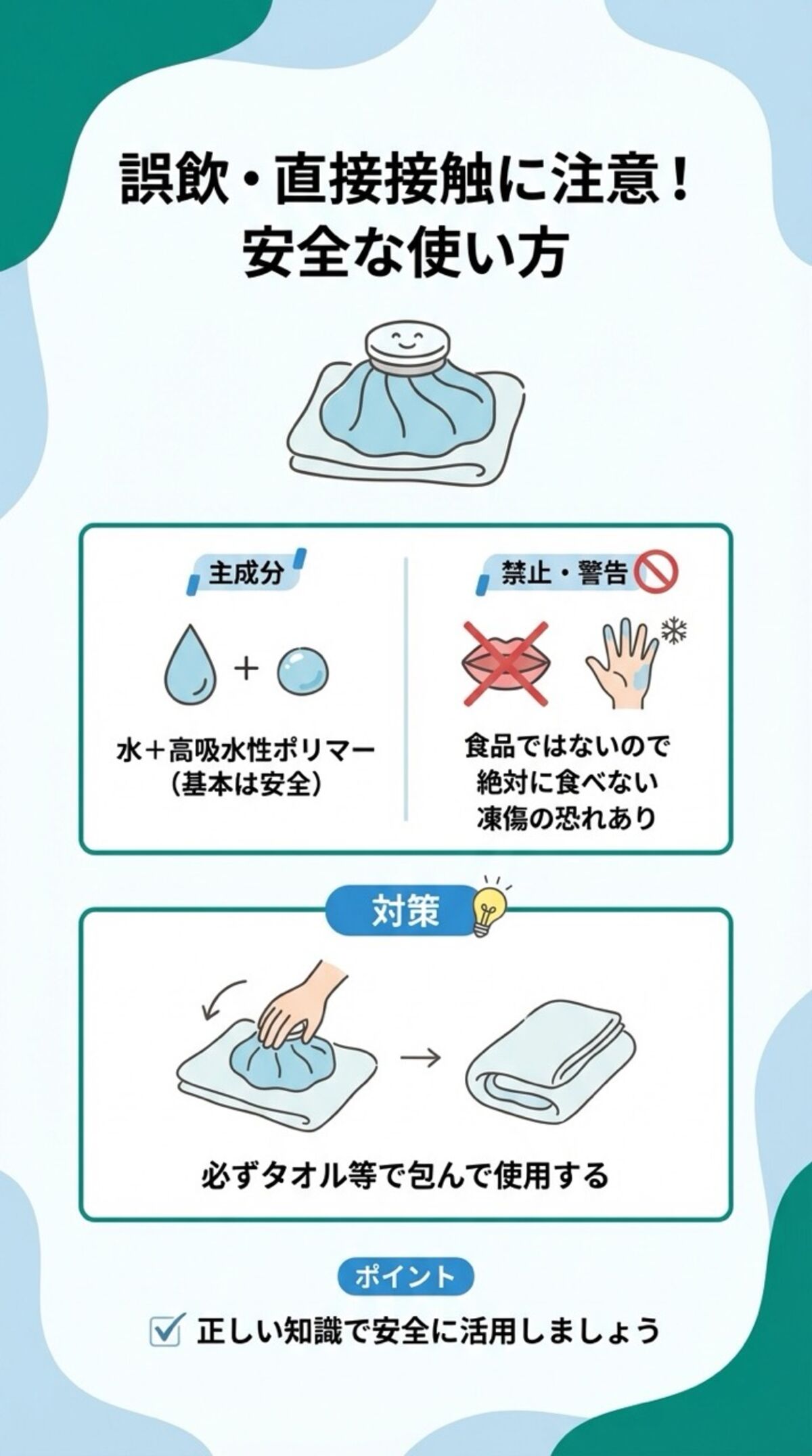 誤飲・直接接触に注意！
安全な使い方

主成分

水＋高吸水性ポリマー
（基本は安全）

禁止・警告

食品ではないので
絶対に食べない
凍傷の恐れあり

対策

必ずタオル等で包んで使用する

ポイント

正しい知識で安全に活用しましょう