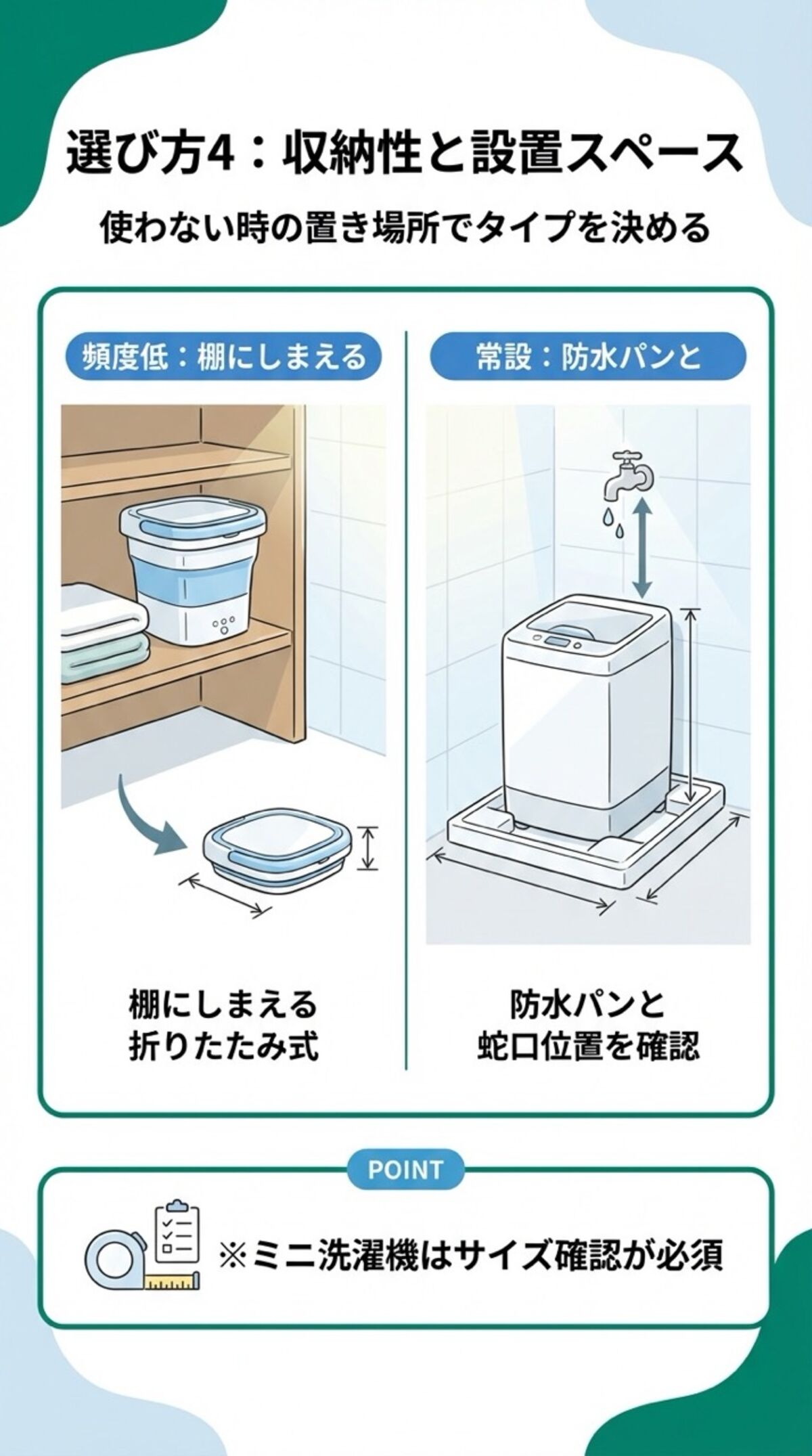 選び方4：収納性と設置スペース

使わない時の置き場所でタイプを決める

頻度低：棚にしまえる

棚にしまえる
折りたたみ式

常設：防水パンと

防水パンと
蛇口位置を確認

POINT

※ミニ洗濯機はサイズ確認が必須