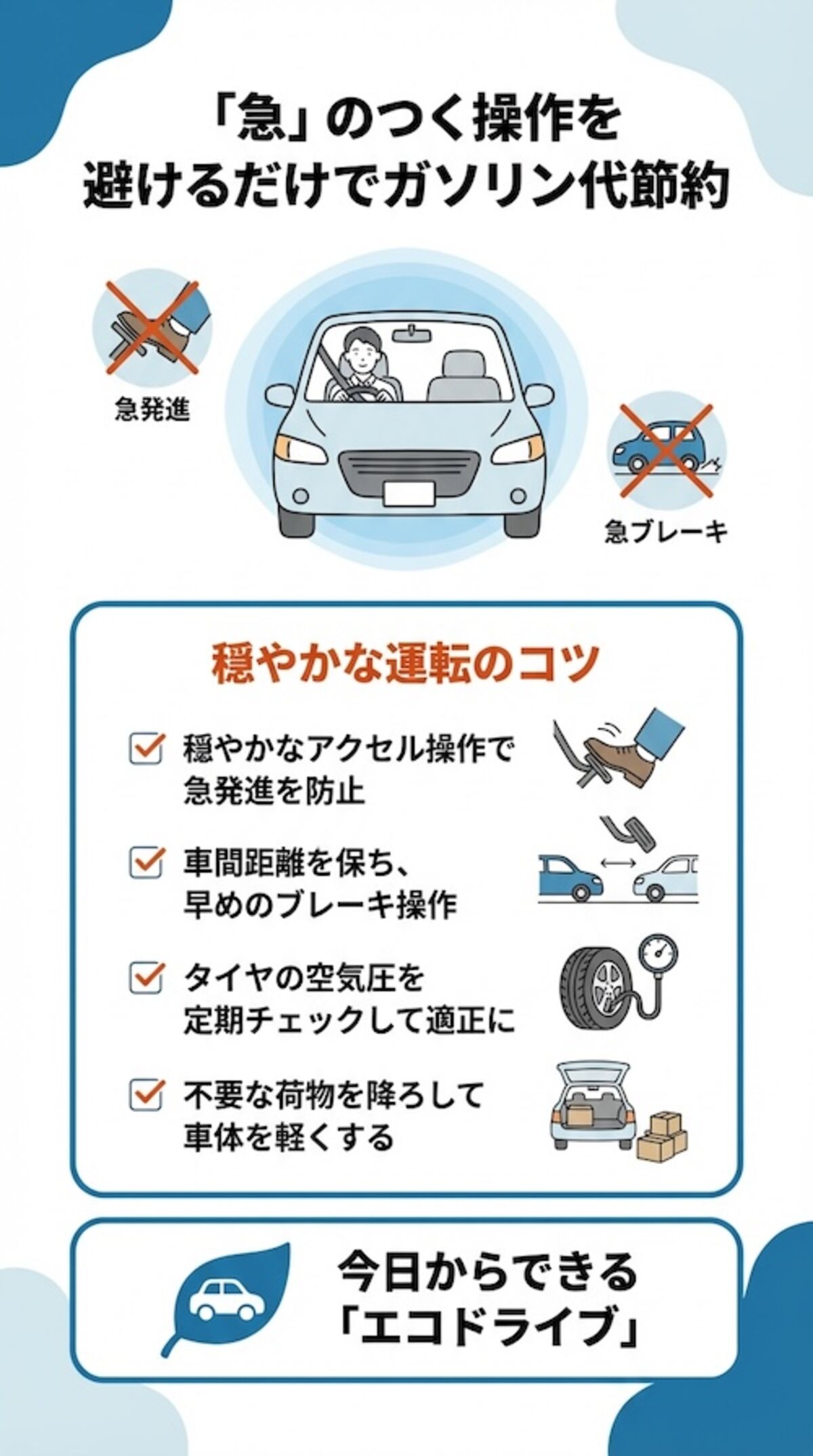 「急」のつく操作を避けるだけでガソリン代節約

急発進

急ブレーキ

穏やかな運転のコツ

穏やかなアクセル操作で急発進を防止

車間距離を保ち、早めのブレーキ操作

タイヤの空気圧を定期チェックして適正に

不要な荷物を降ろして車体を軽くする

今日からできる「エコドライブ」