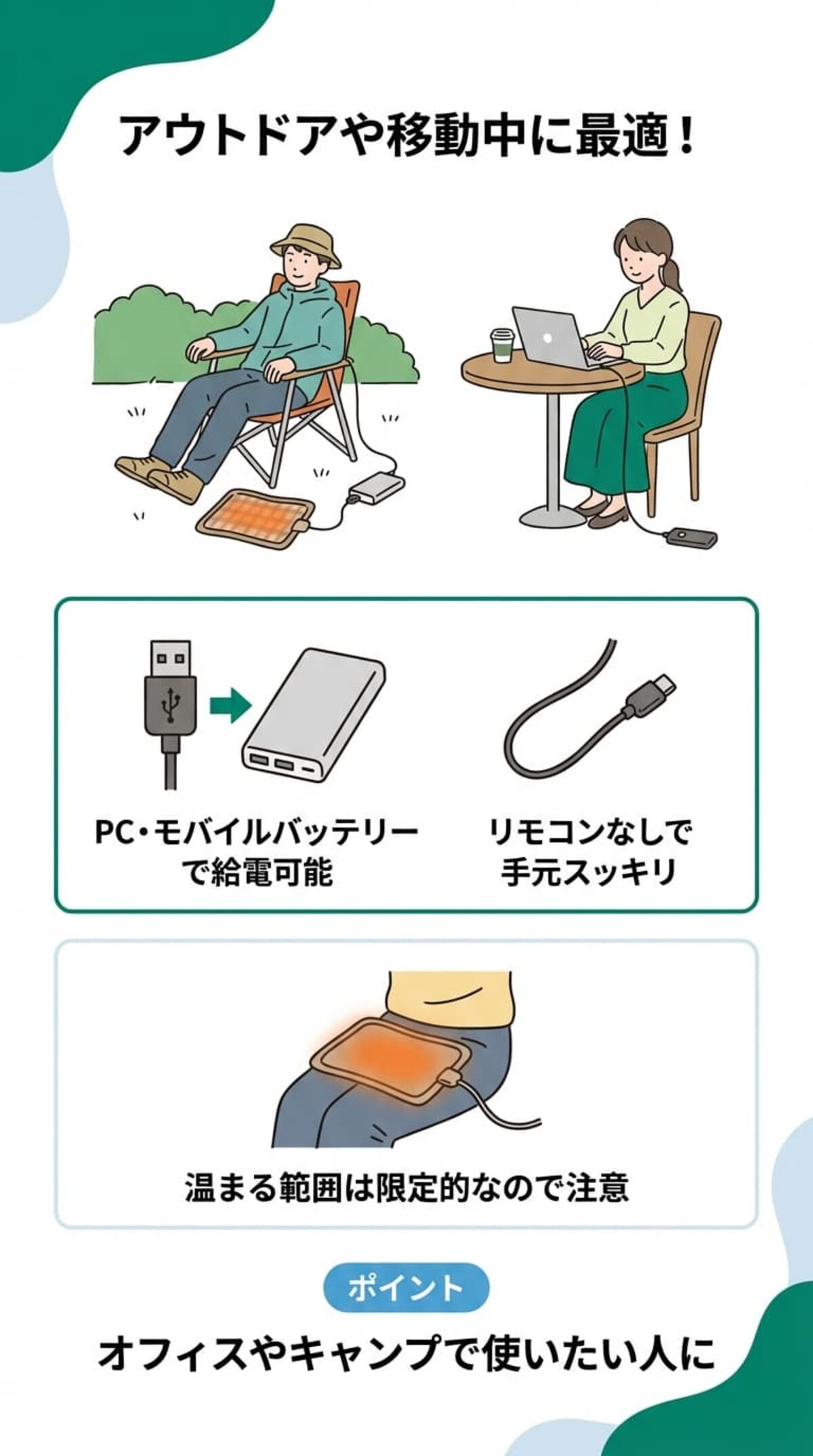 アウトドアや移動中に最適！

PC・モバイルバッテリーで給電可能

リモコンなしで手元スッキリ

温まる範囲は限定的なので注意

ポイント

オフィスやキャンプで使いたい人に