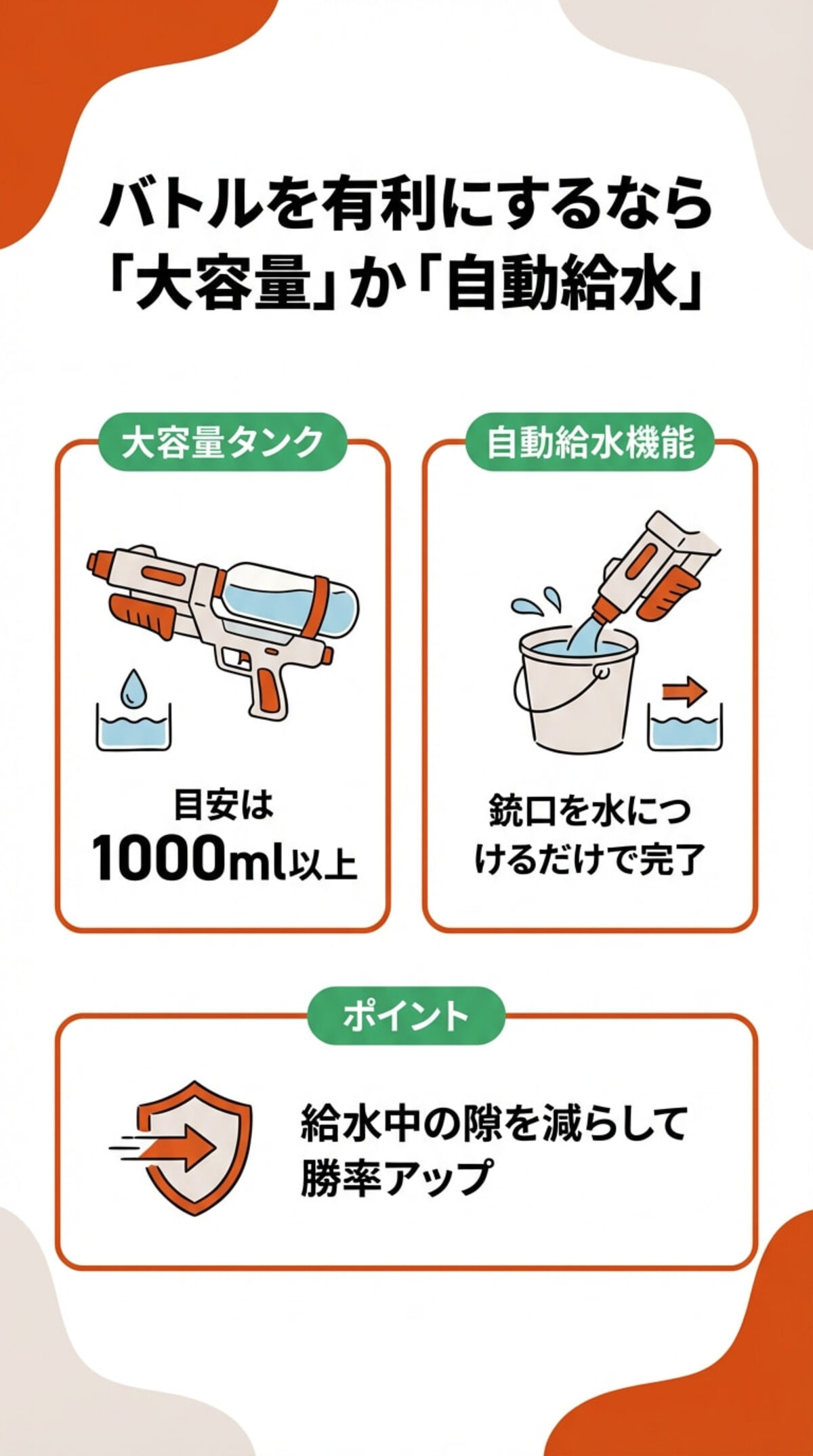 バトルを有利にするなら「大容量」か「自動給水」

大容量タンク

目安は
1000ml以上

自動給水機能

銃口を水につけるだけで完了

ポイント

給水中の隙を減らして勝率アップ