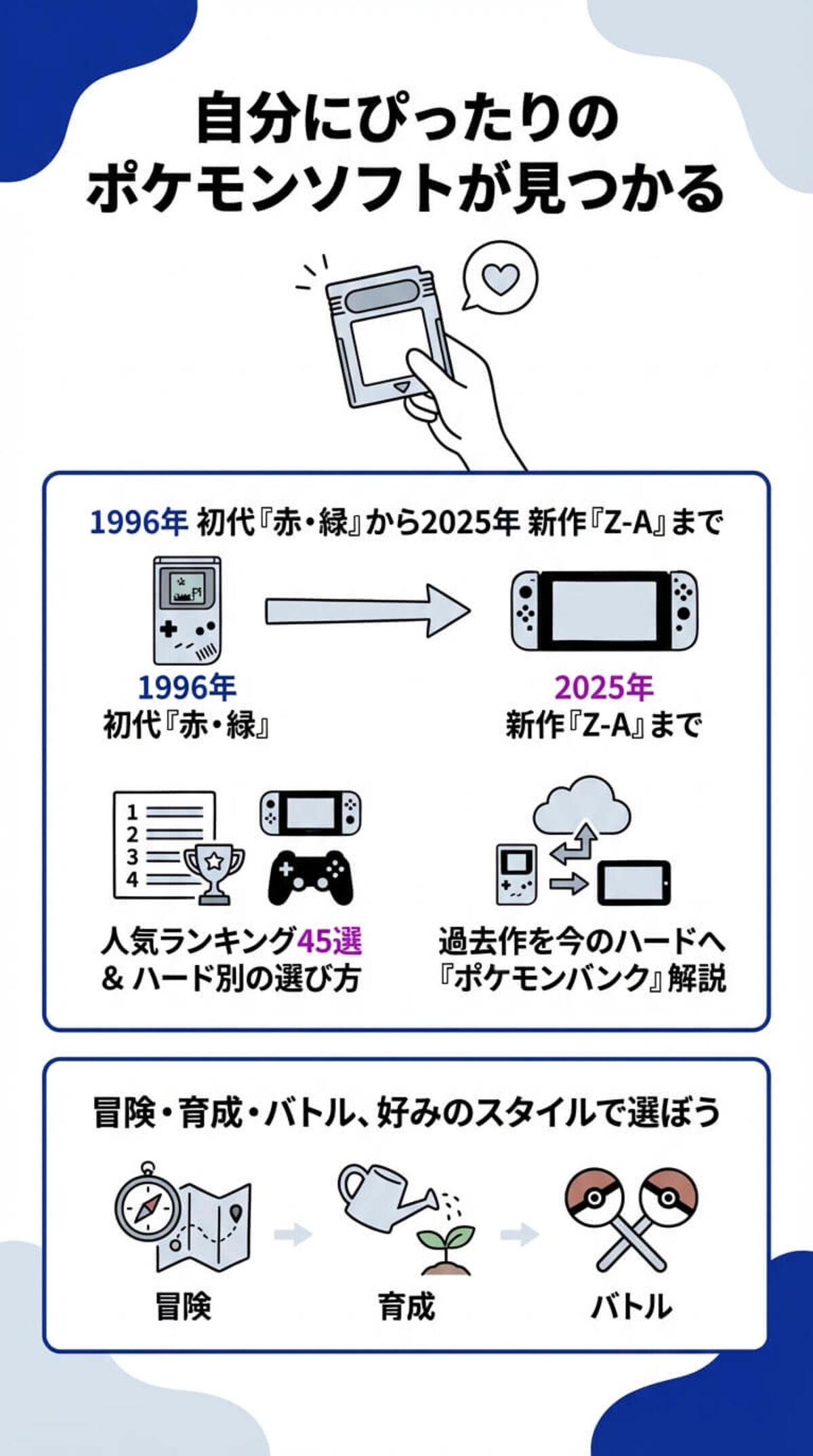 自分にぴったりの
ポケモンソフトが見つかる

1996年 初代『赤・緑』から2025年 新作『Z-A』まで

1996年
初代『赤・緑』

2025年
新作『Z-A』まで

1
2
3
4

人気ランキング45選
& ハード別の選び方

過去作を今のハードへ
『ポケモンバンク』解説

冒険・育成・バトル、好みのスタイルで選ぼう

冒険

育成

バトル