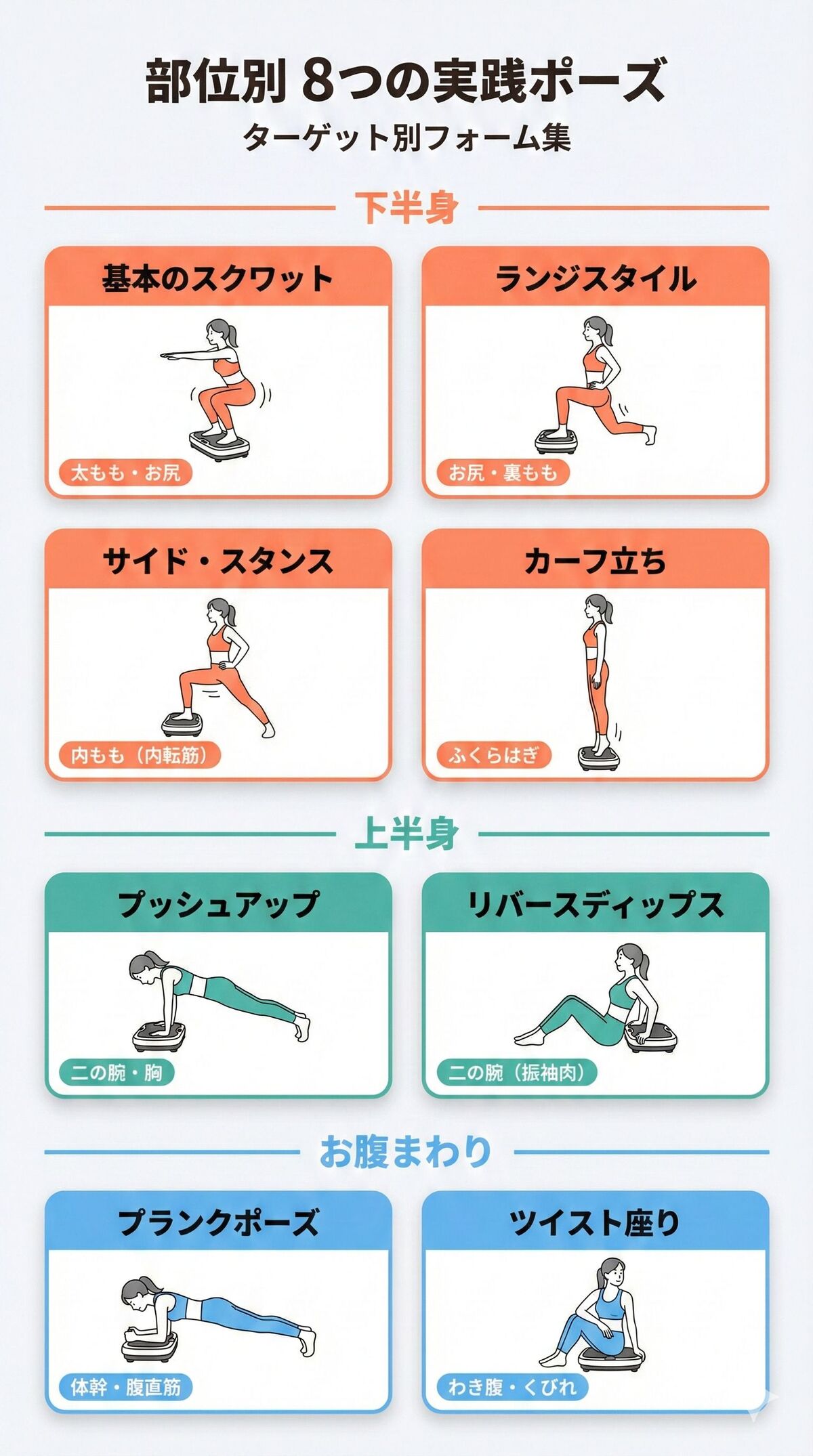 部位別 8つの実践ポーズ
ターゲット別フォーム集

下半身

基本のスクワット
太もも・お尻

ランジスタイル
お尻・裏もも

サイド・スタンス
内もも（内転筋）

カーフ立ち
ふくらはぎ

上半身

プッシュアップ
二の腕・胸

リバースディップス
二の腕（振袖肉）

お腹まわり

プランクポーズ
体幹・腹直筋

ツイスト座り
わき腹・くびれ