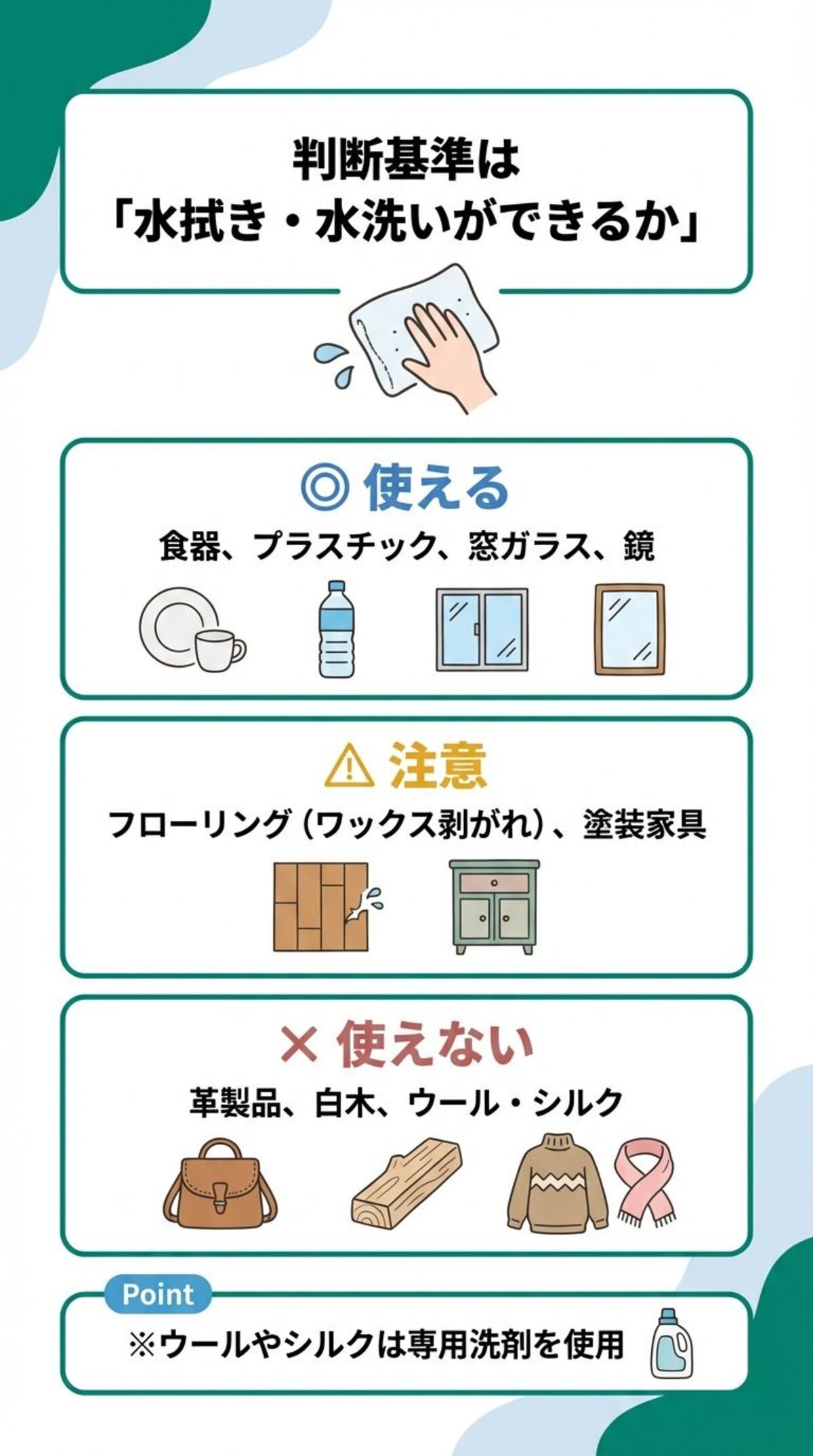 判断基準は
「水拭き・水洗いができるか」

◎ 使える
食器、プラスチック、窓ガラス、鏡

⚠ 注意
フローリング（ワックス剥がれ）、塗装家具

× 使えない
革製品、白木、ウール・シルク

Point
※ウールやシルクは専用洗剤を使用