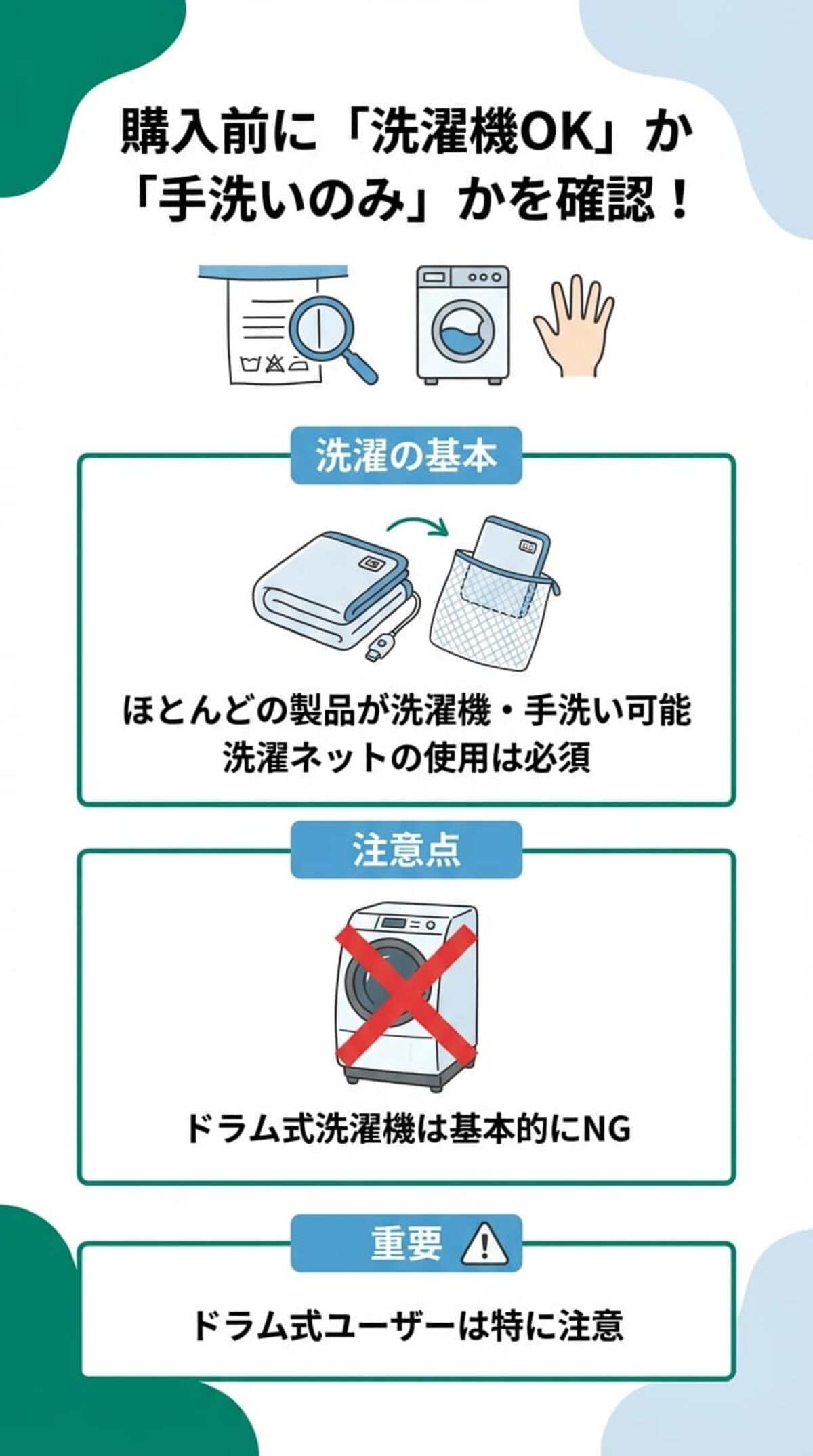 購入前に「洗濯機OK」か「手洗いのみ」かを確認！

洗濯の基本

ほとんどの製品が洗濯機・手洗い可能
洗濯ネットの使用は必須

注意点

ドラム式洗濯機は基本的にNG

重要

ドラム式ユーザーは特に注意