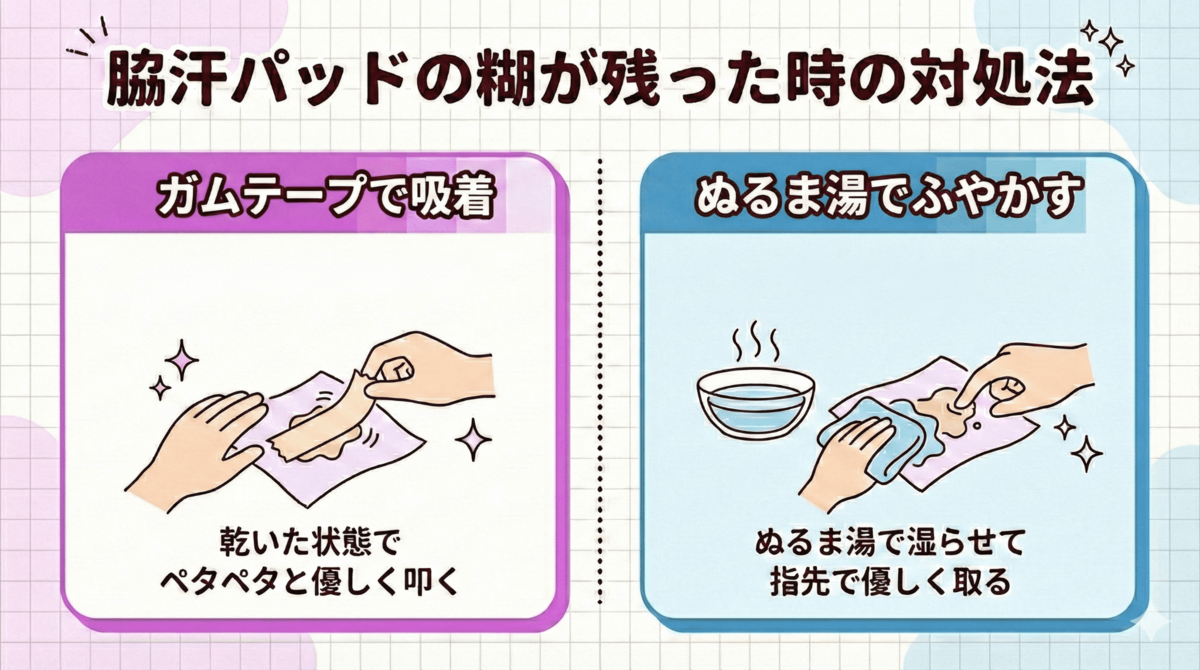 脇汗パッドの糊が残った時の対処法

ガムテープで吸着

乾いた状態で
ペタペタと優しく叩く

ぬるま湯でふやかす

ぬるま湯で湿らせて
指先で優しく取る