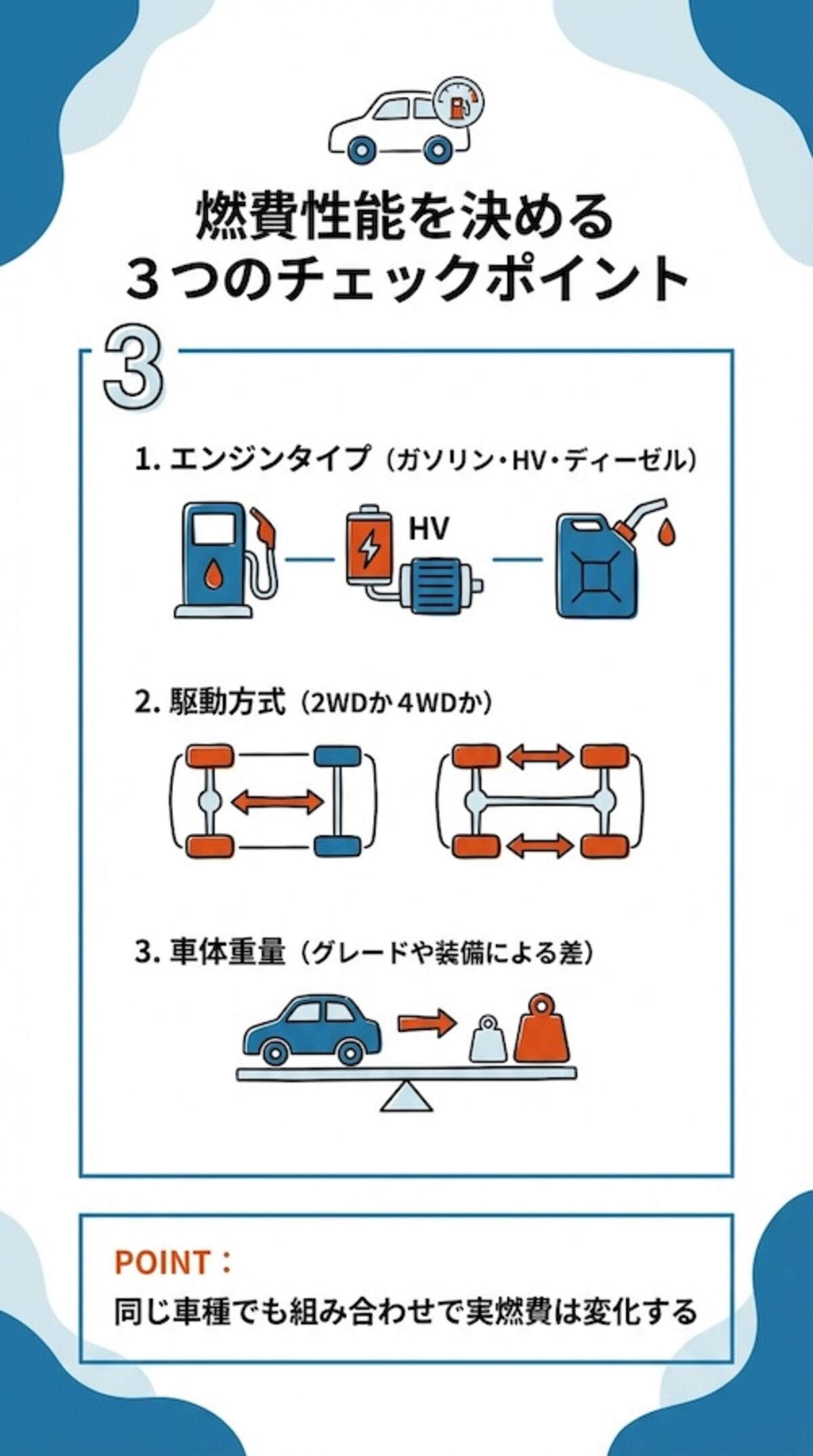 燃費性能を決める
３つのチェックポイント

3

1. エンジンタイプ（ガソリン・HV・ディーゼル）

HV

2. 駆動方式（2WDか 4WDか）

3. 車体重量（グレードや装備による差）

POINT：
同じ車種でも組み合わせで実燃費は変化する