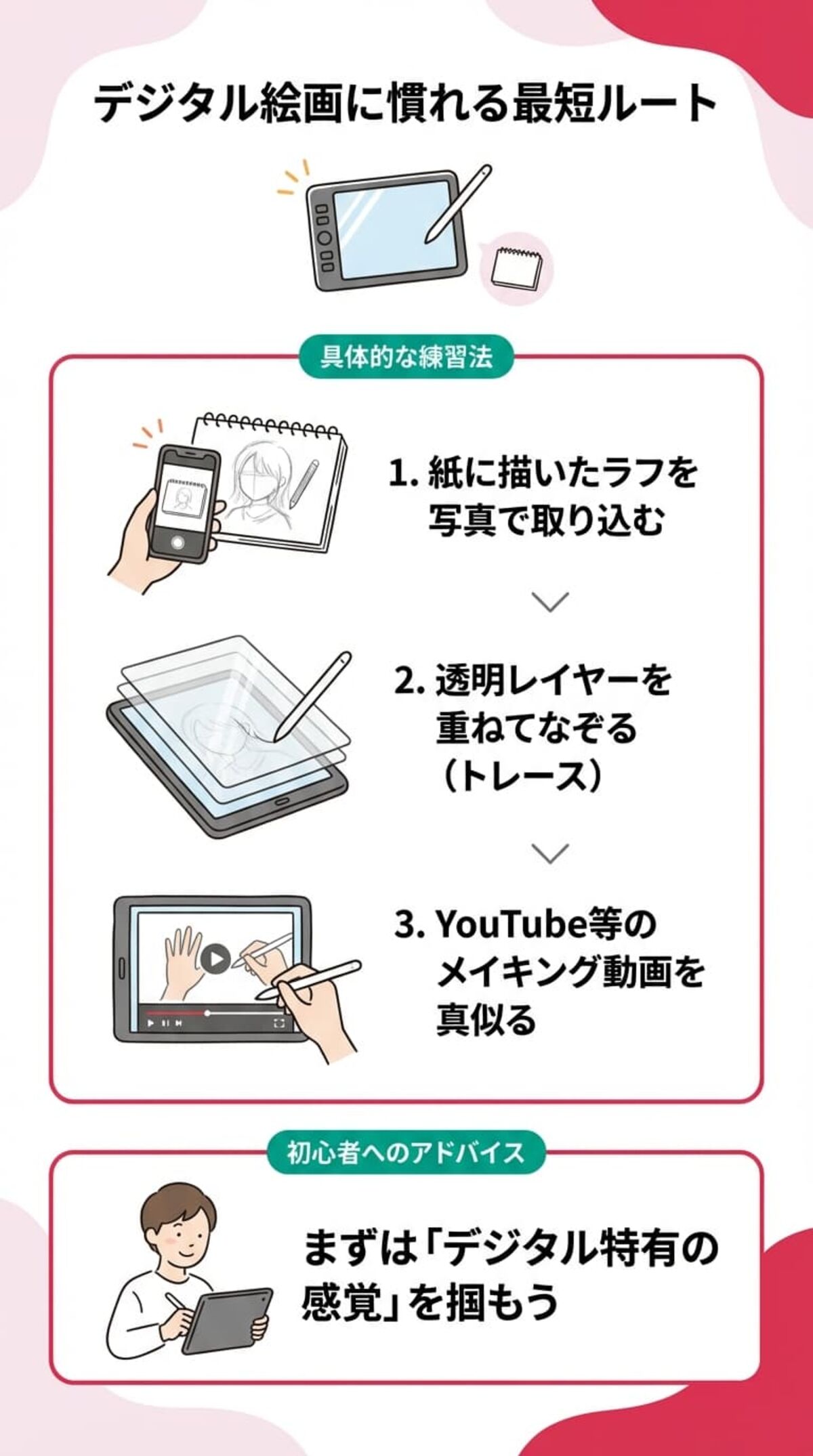 デジタル絵画に慣れる最短ルート

具体的な練習法

1. 紙に描いたラフを写真で取り込む

2. 透明レイヤーを重ねてなぞる（トレース）

3. YouTube等のメイキング動画を真似る

初心者へのアドバイス

まずは「デジタル特有の感覚」を掴もう