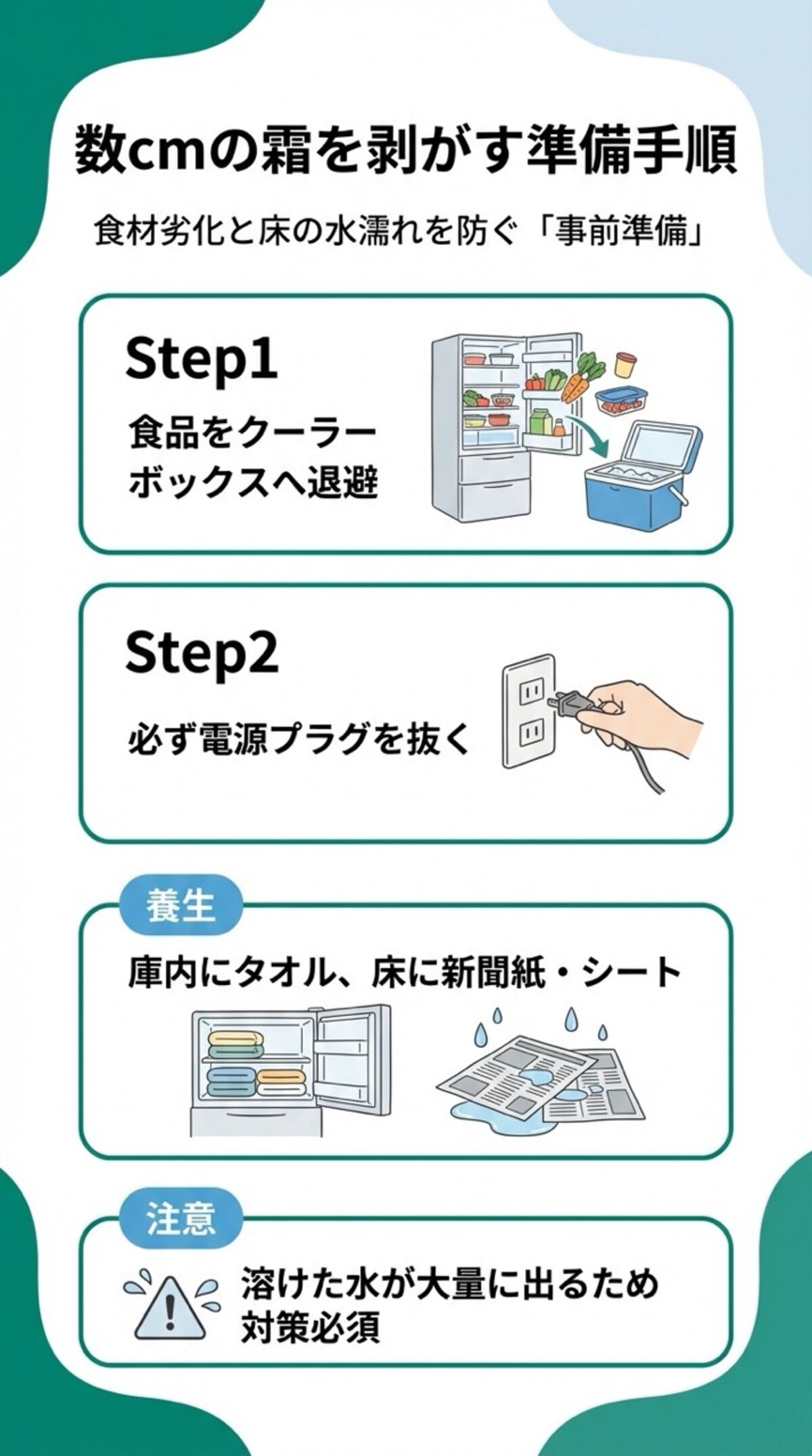 数cmの霜を剥がす準備手順

食材劣化と床の水濡れを防ぐ「事前準備」

Step1

食品をクーラーボックスへ退避

Step2

必ず電源プラグを抜く

養生

庫内にタオル、床に新聞紙・シート

注意

溶けた水が大量に出るため対策必須