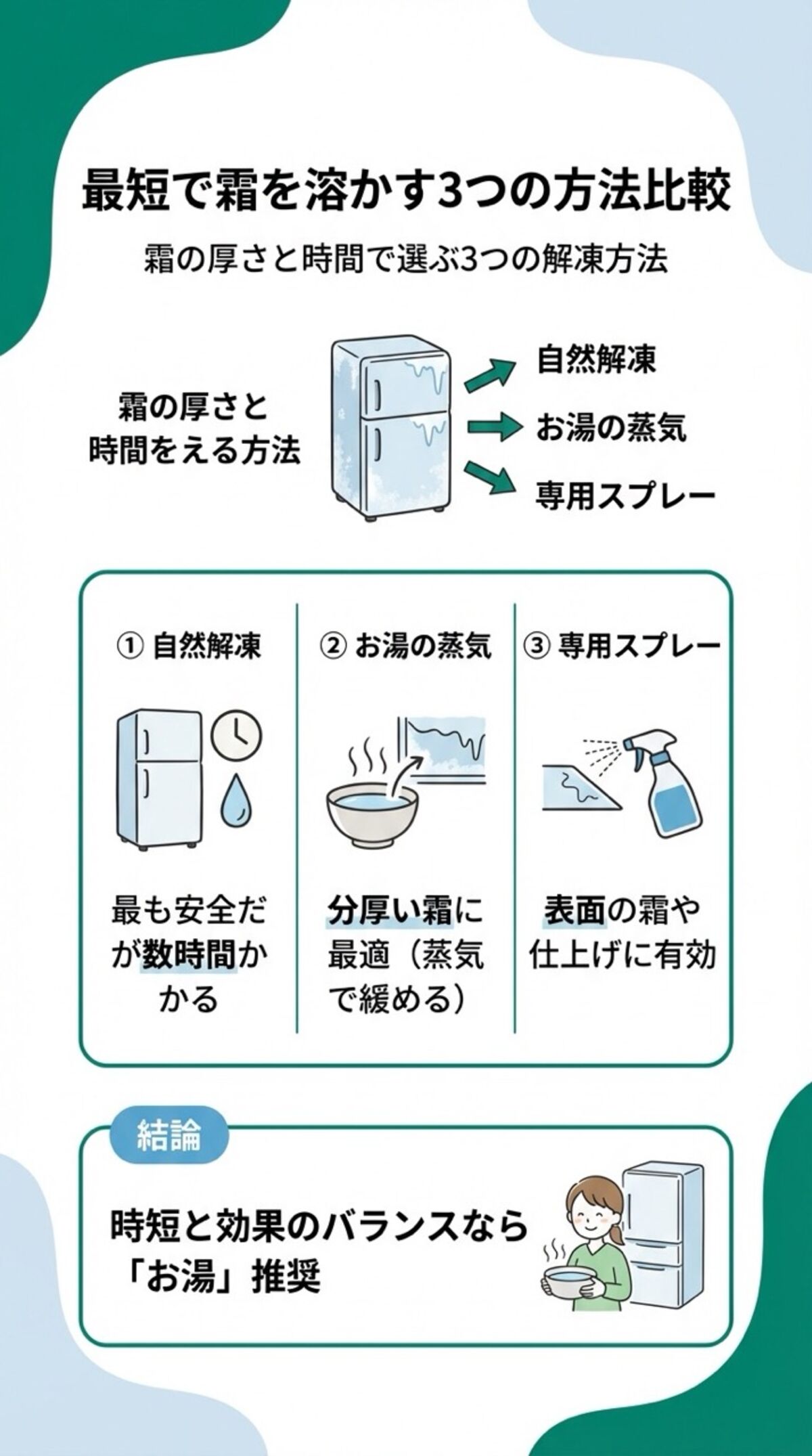 最短で霜を溶かす3つの方法比較

霜の厚さと時間で選ぶ3つの解凍方法

霜の厚さと時間をえる方法

自然解凍

お湯の蒸気

専用スプレー

① 自然解凍

最も安全だが数時間かかる

② お湯の蒸気

分厚い霜に最適（蒸気で緩める）

③ 専用スプレー

表面の霜や仕上げに有効

結論

時短と効果のバランスなら「お湯」推奨