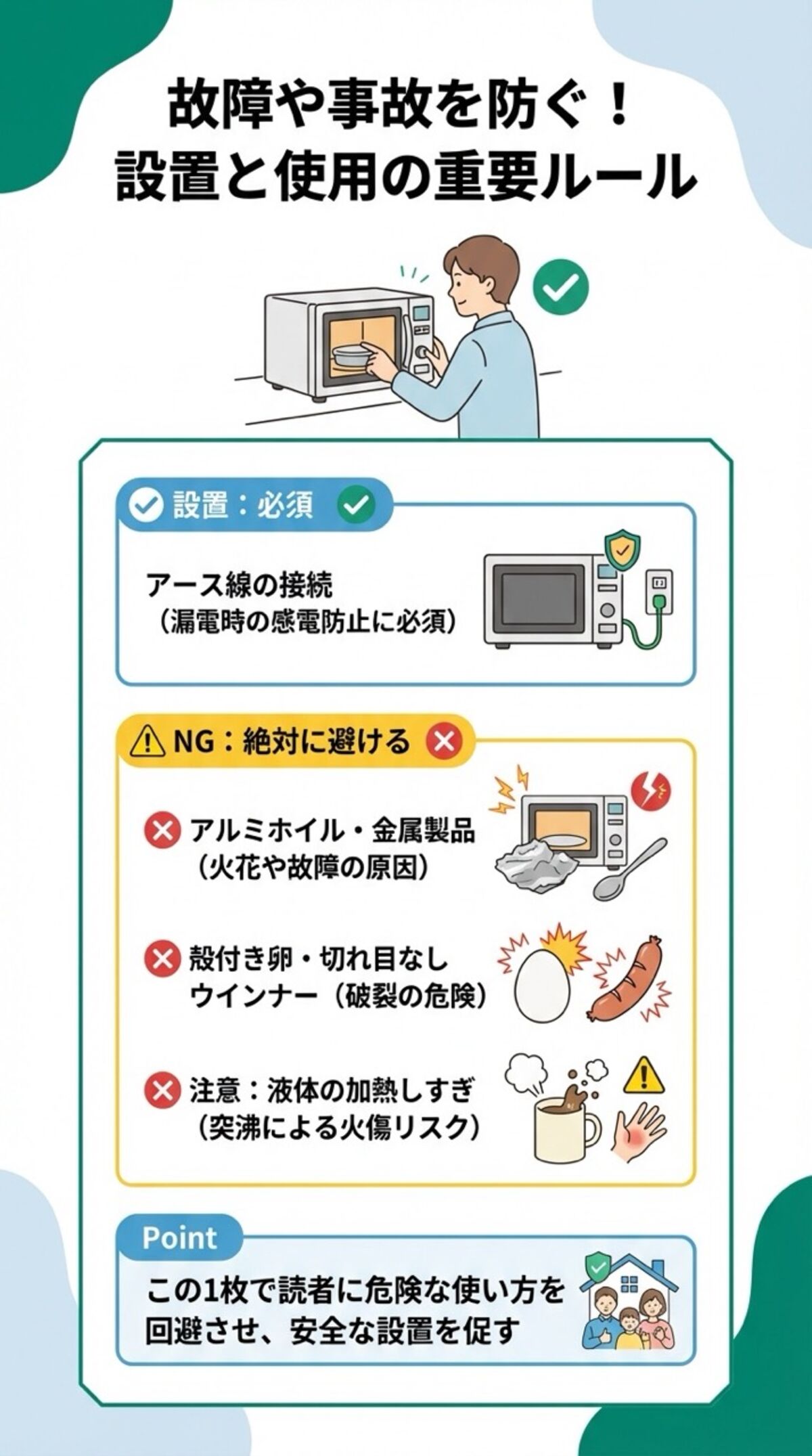 故障や事故を防ぐ！
設置と使用の重要ルール

設置：必須

アース線の接続
（漏電時の感電防止に必須）

NG：絶対に避ける

アルミホイル・金属製品
（火花や故障の原因）

殻付き卵・切れ目なし
ウインナー（破裂の危険）

注意：液体の加熱しすぎ
（突沸による火傷リスク）

Point

この1枚で読者に危険な使い方を
回避させ、安全な設置を促す