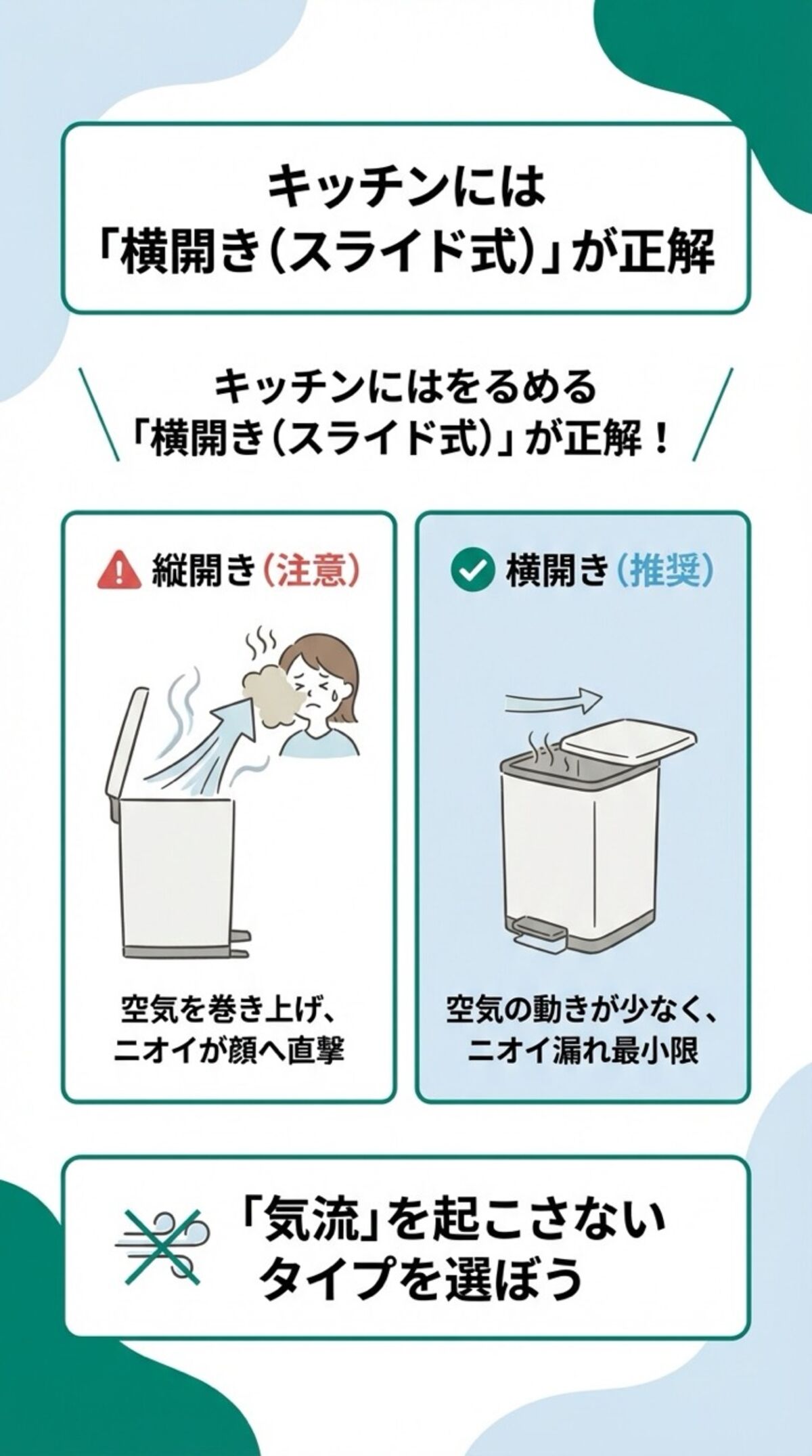 キッチンには
「横開き（スライド式）」が正解

キッチンにはをるめる
「横開き（スライド式）」が正解！

縦開き（注意）

空気を巻き上げ、
ニオイが顔へ直撃

横開き（推奨）

空気の動きが少なく、
ニオイ漏れ最小限

「気流」を起こさない
タイプを選ぼう